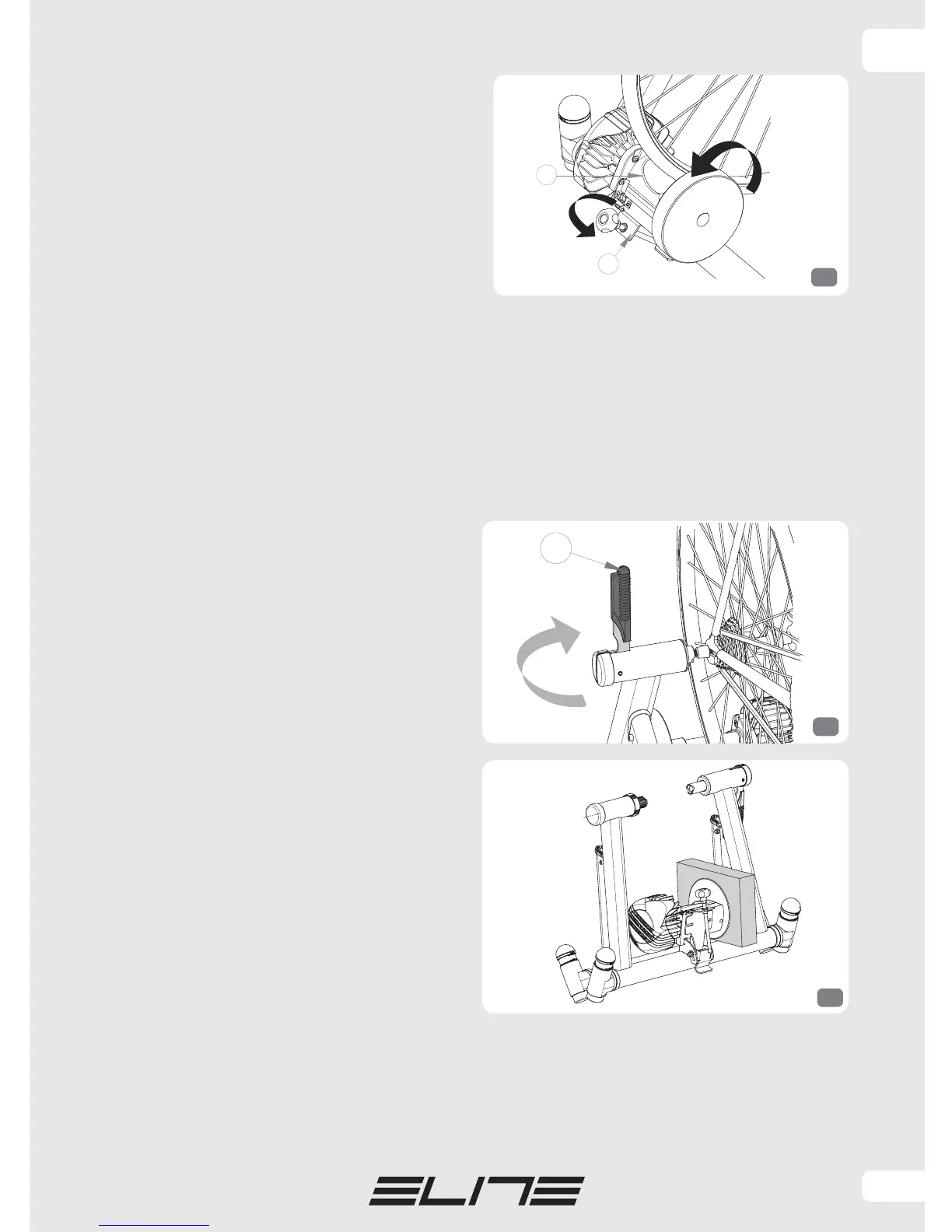 ELITE