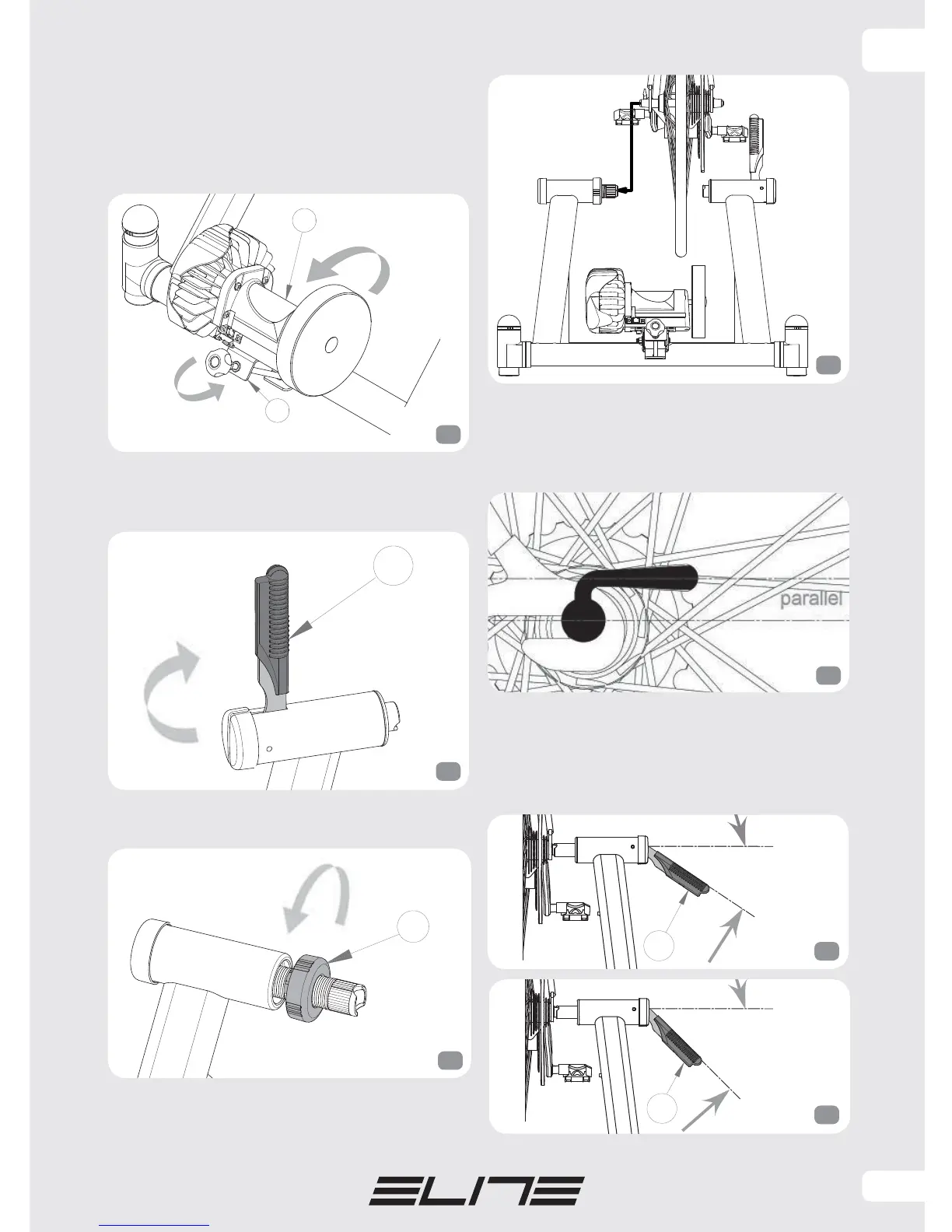 parallel

ELITE