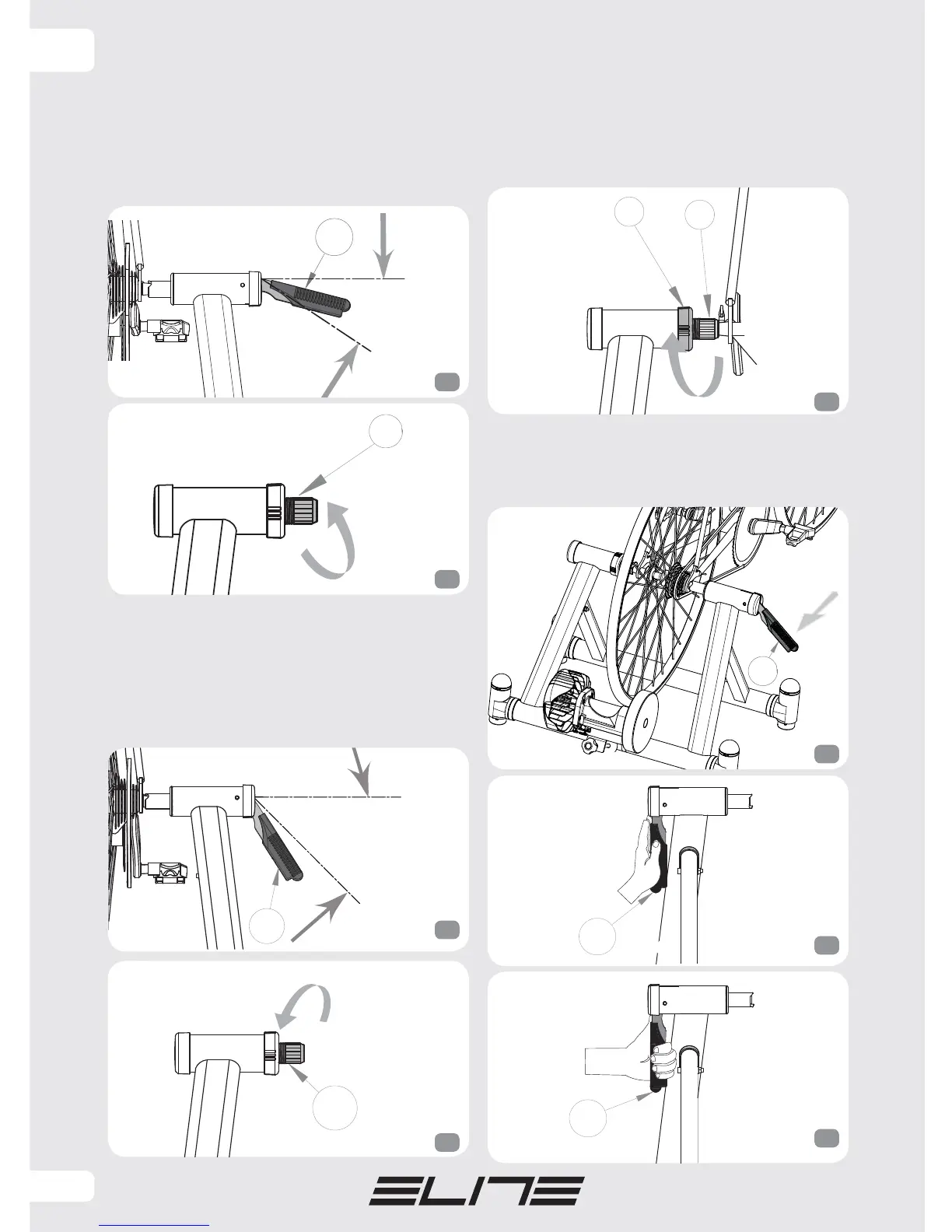 ELITE