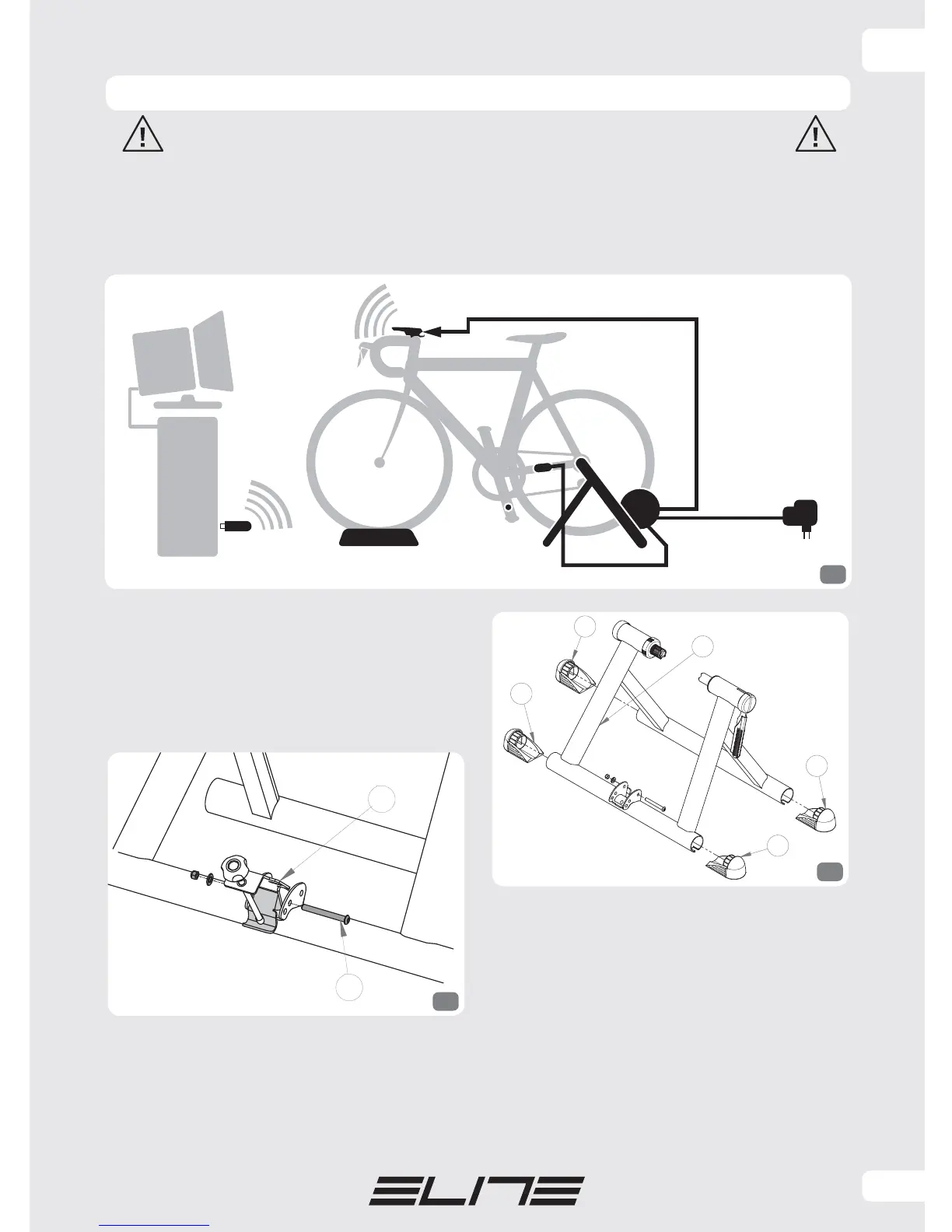 ELITE