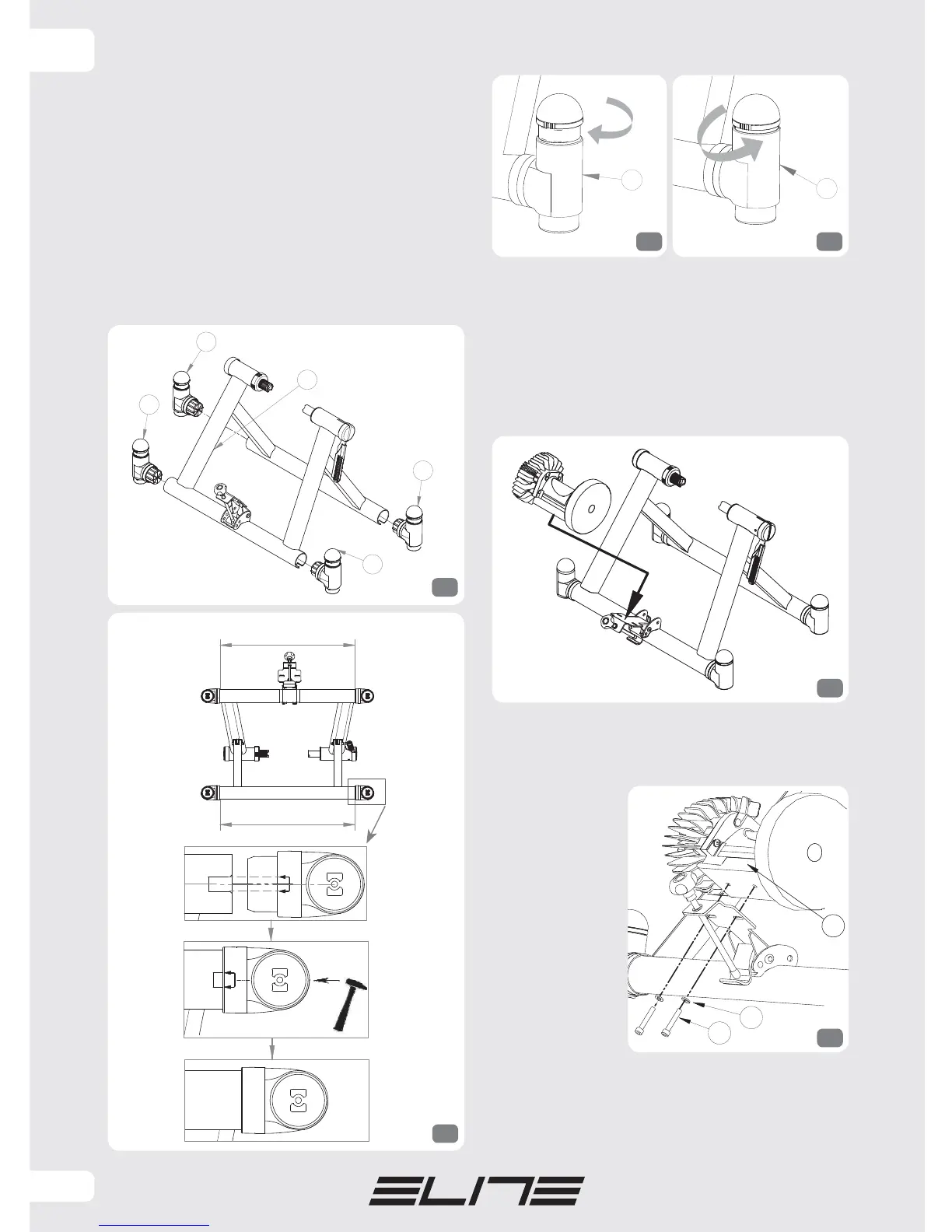 ELITE