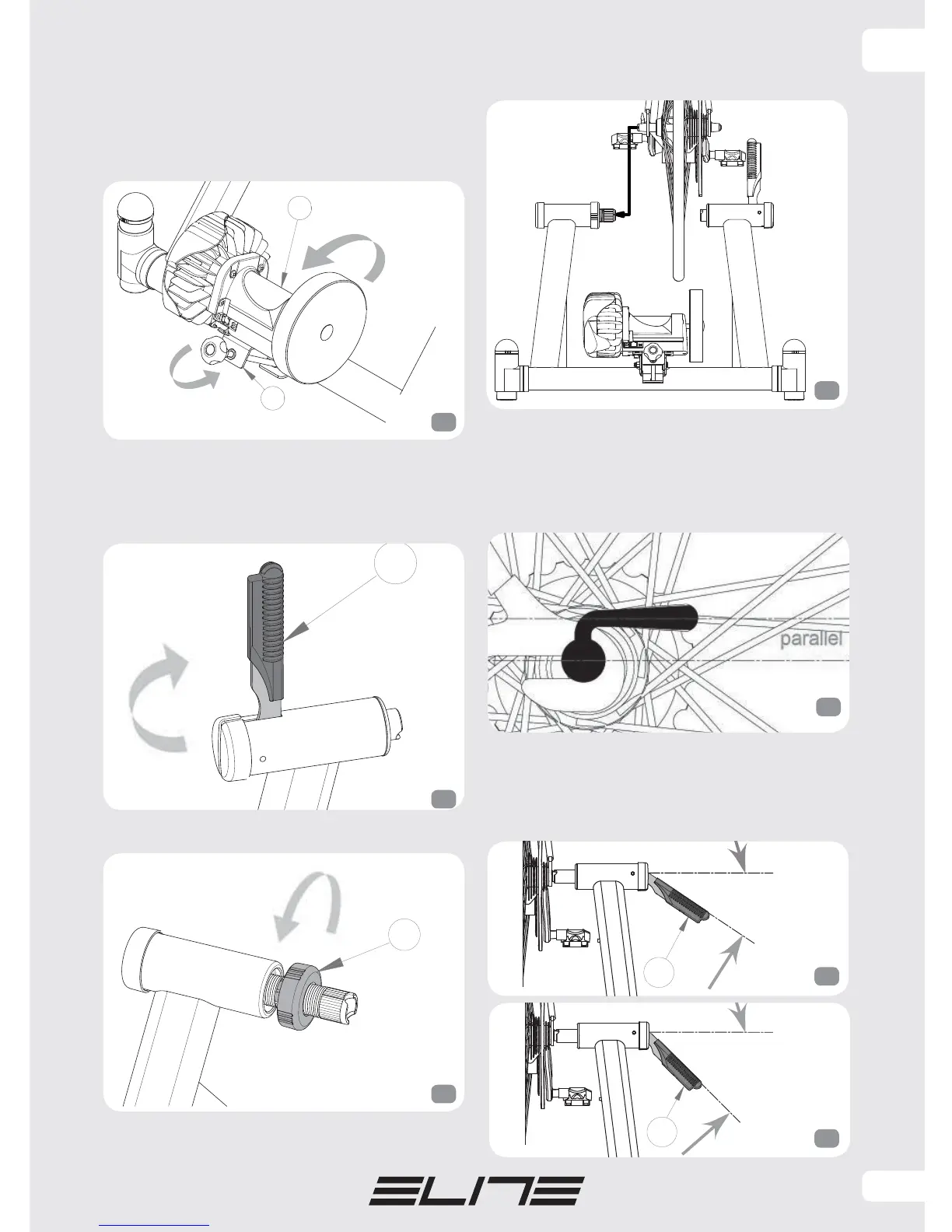 parallel

ELITE