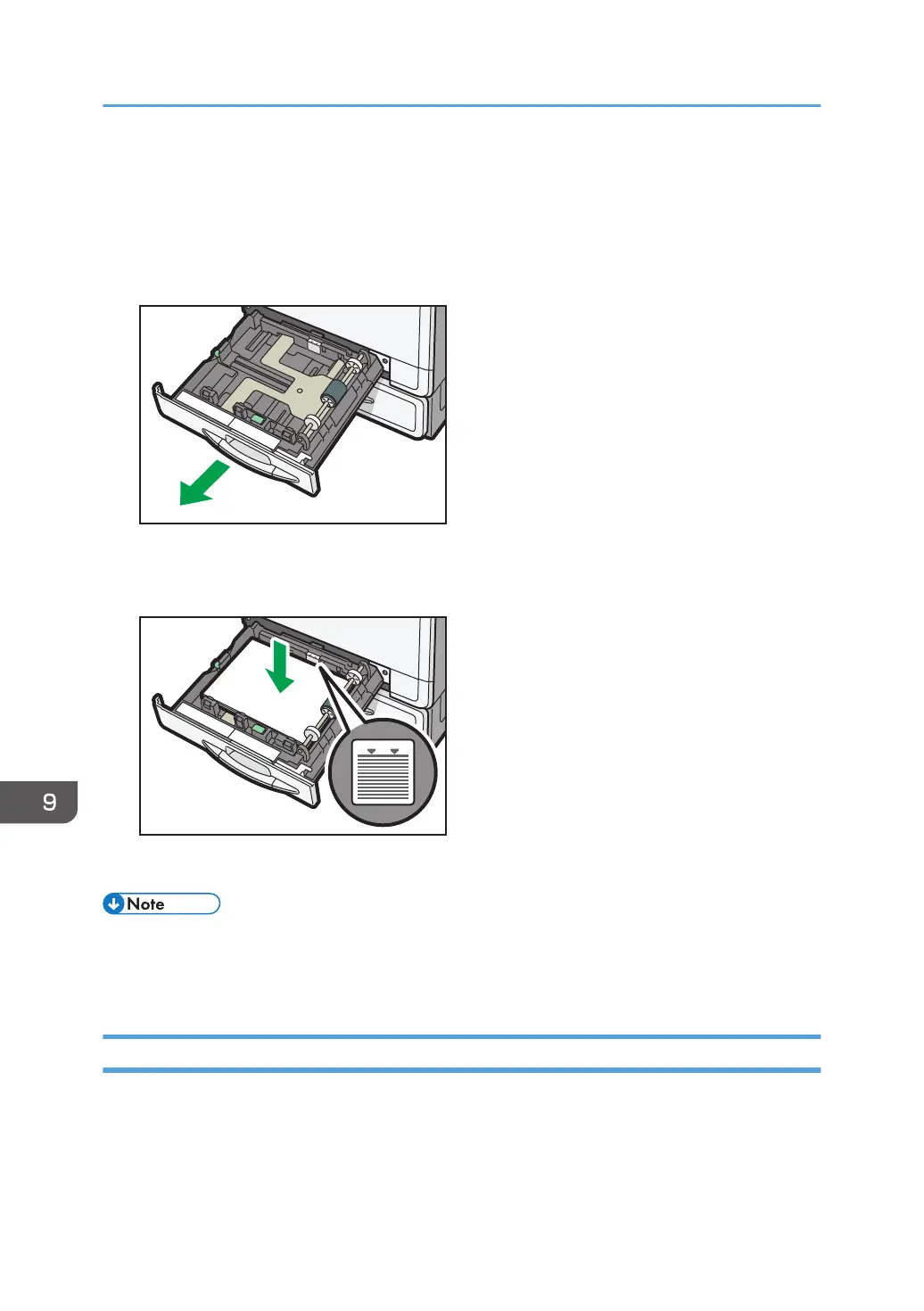 9

Note