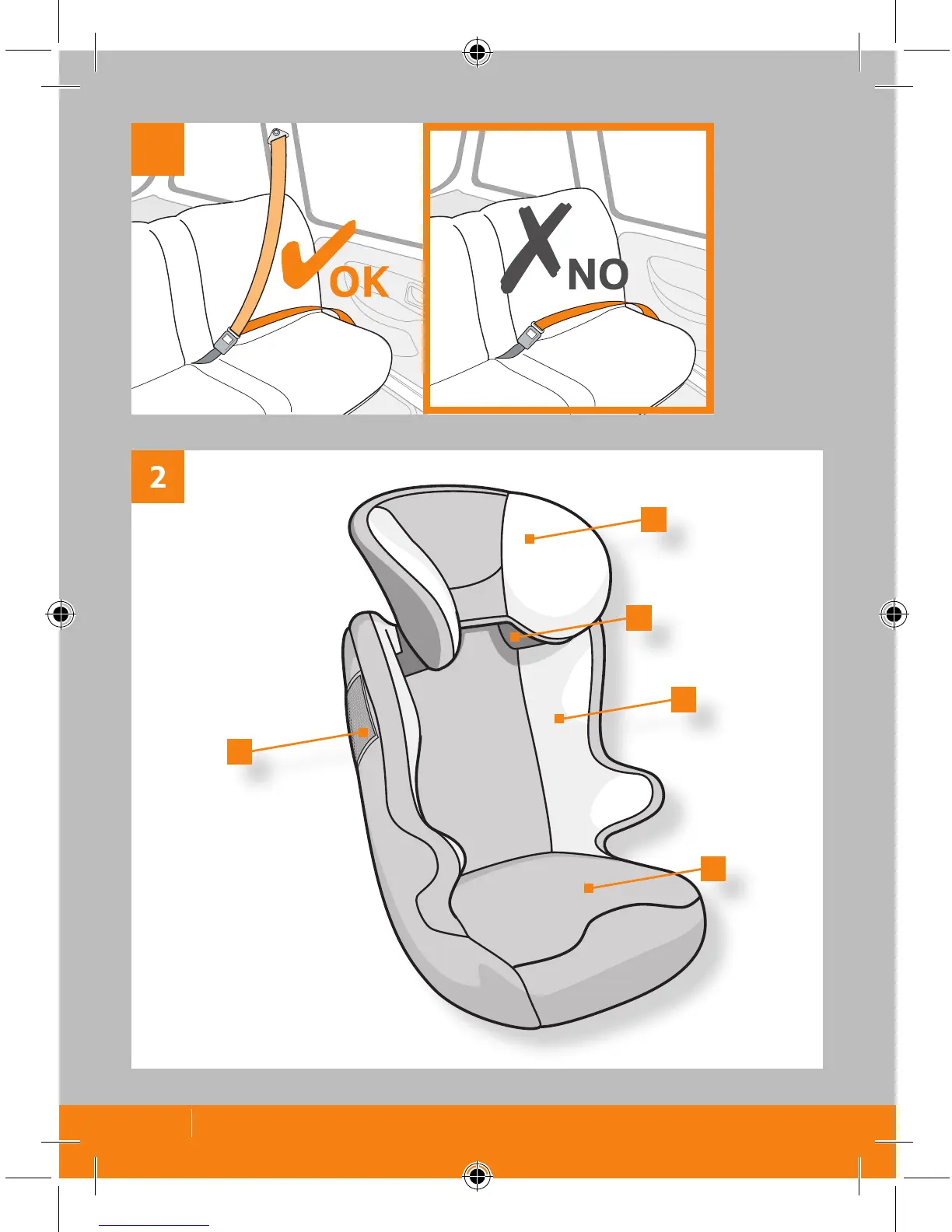 OK

NO

2