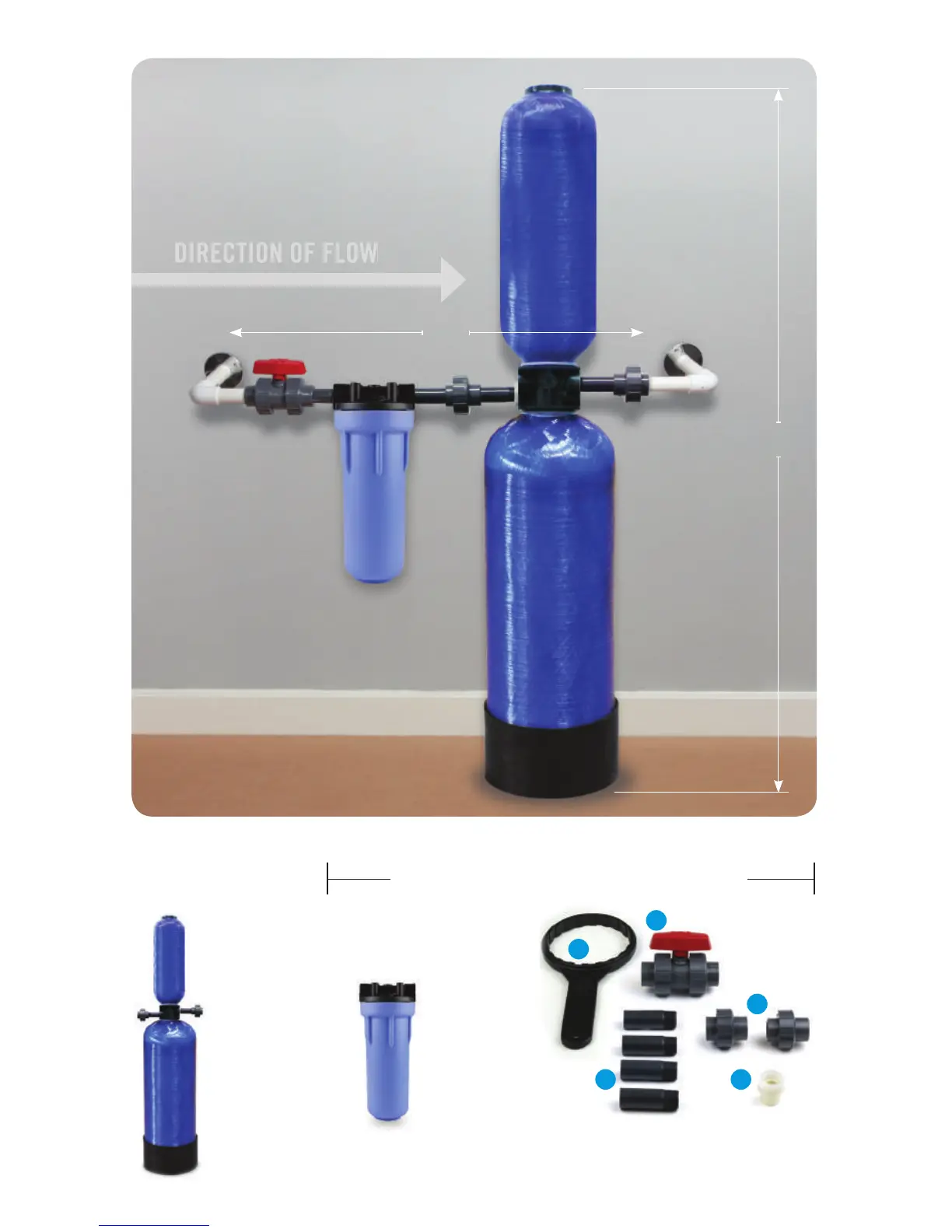 DIRECTION OF FLOW