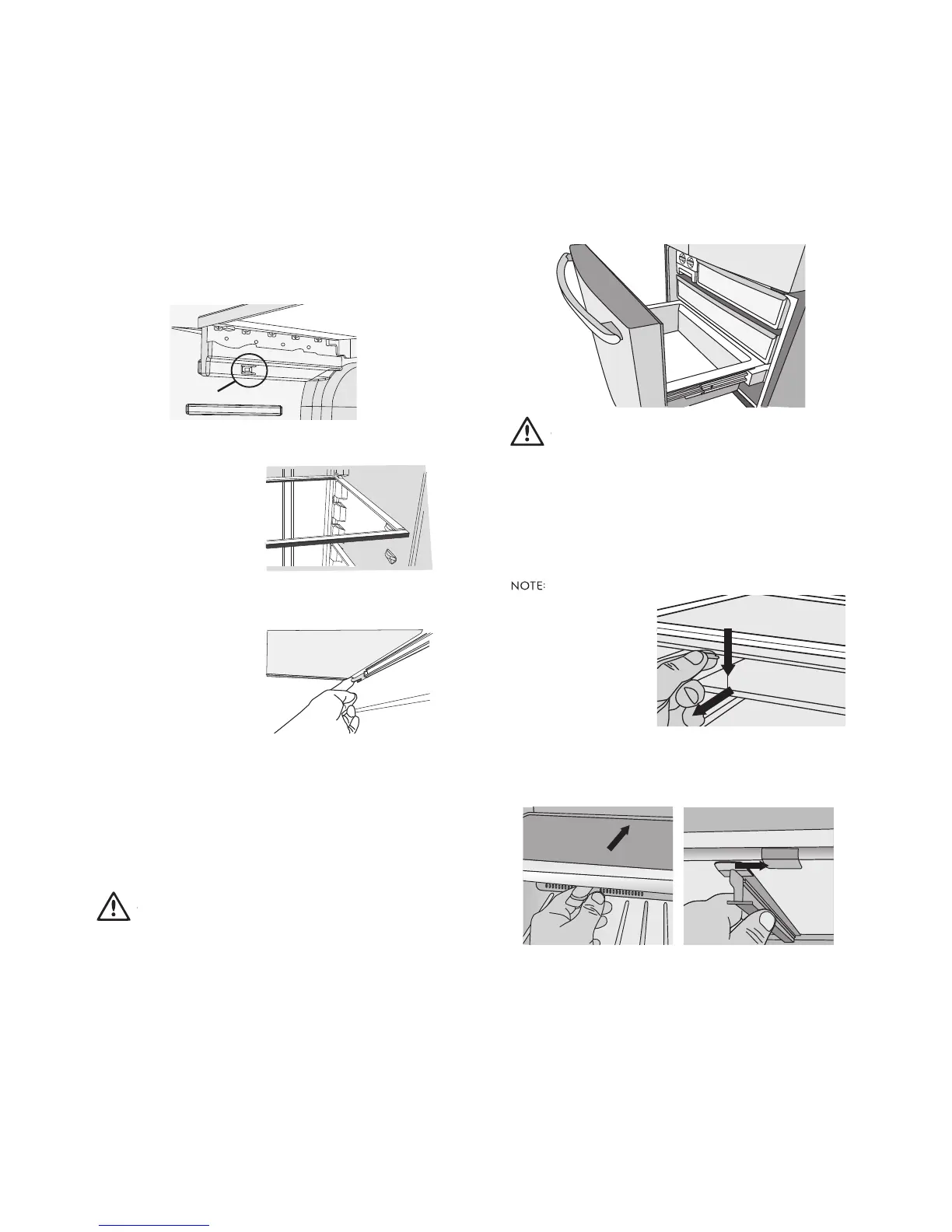 NOTE: