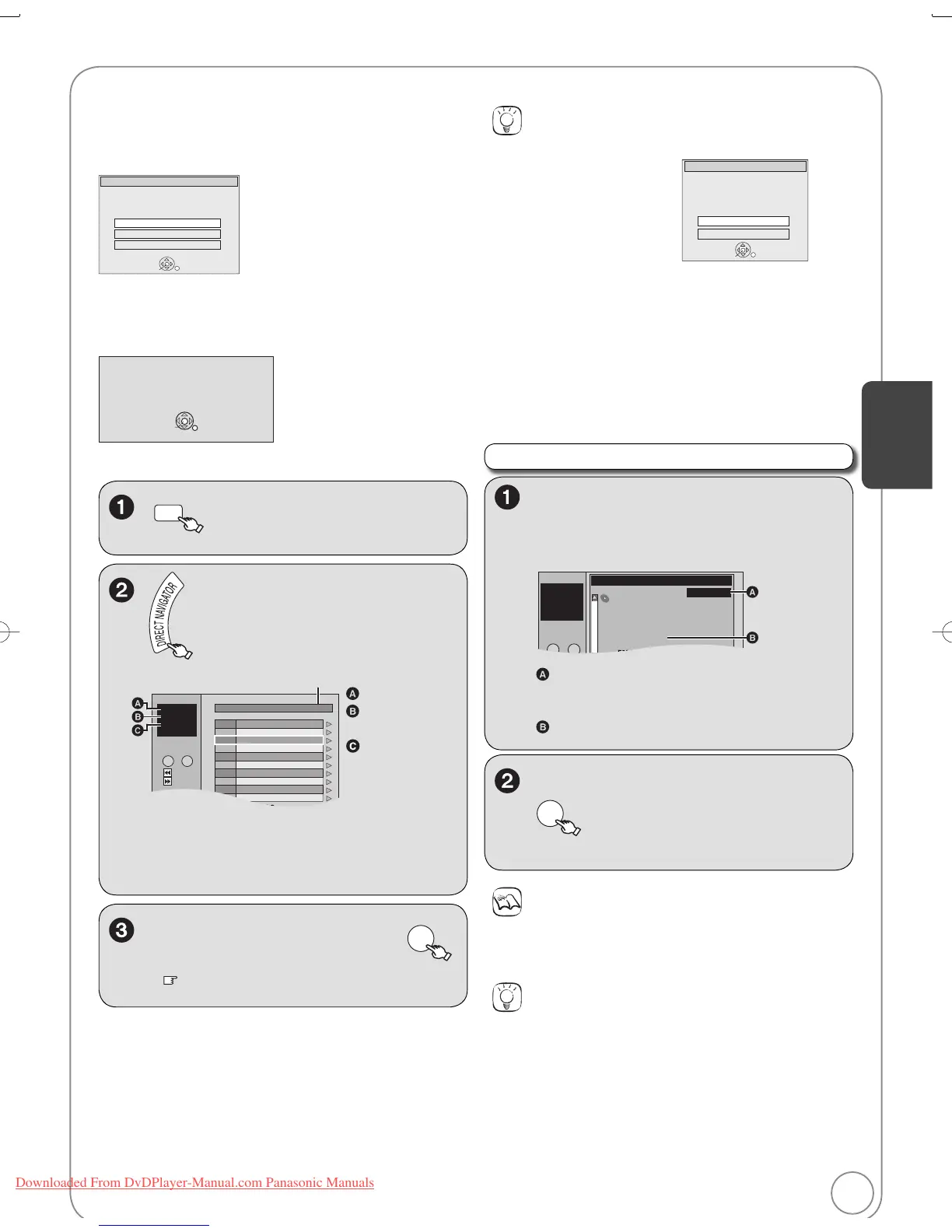 DIRECT NAVIGATOR

Downloaded From DvDPlayer-Manual.com Panasonic Manuals