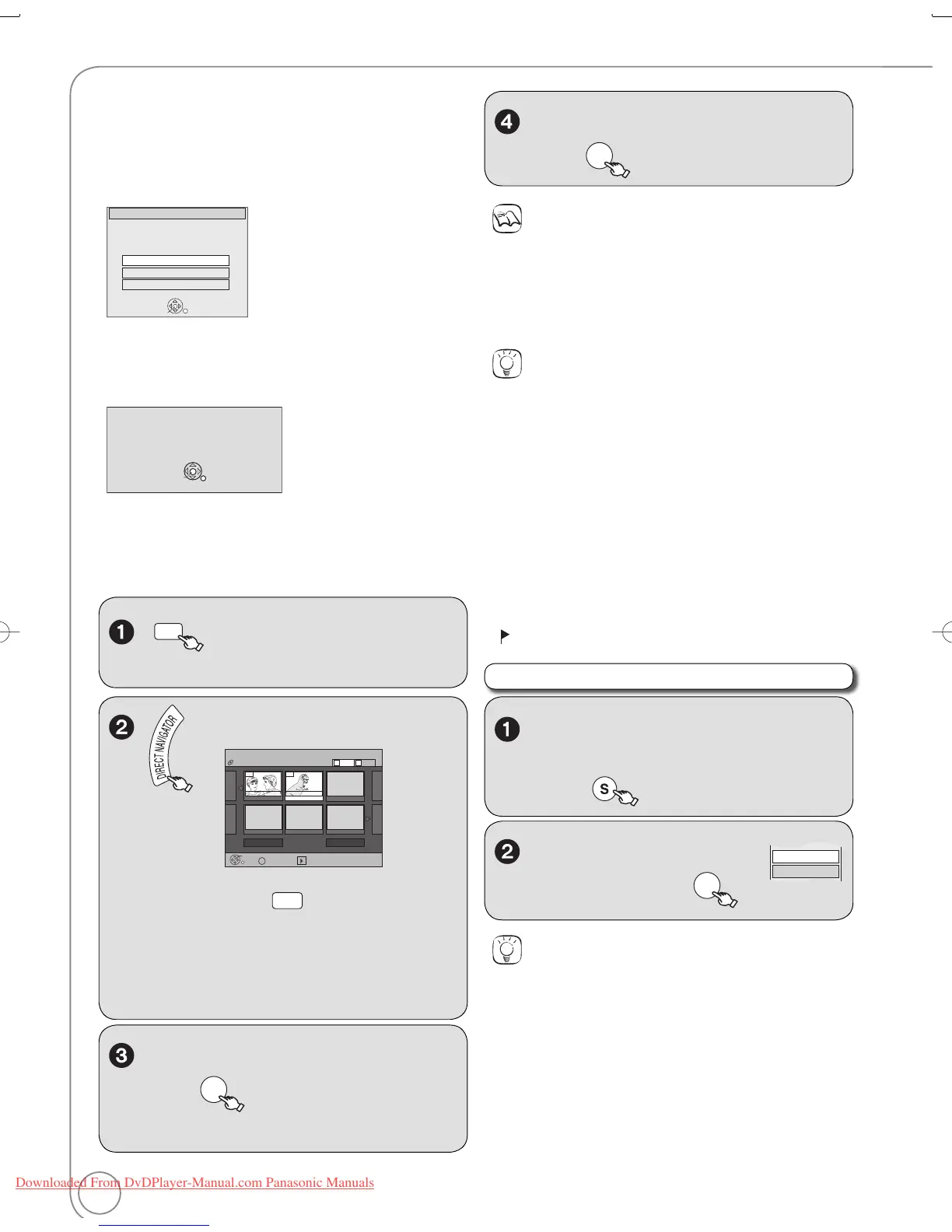 DIRECT NAVIGATOR

S

Downloaded From DvDPlayer-Manual.com Panasonic Manuals