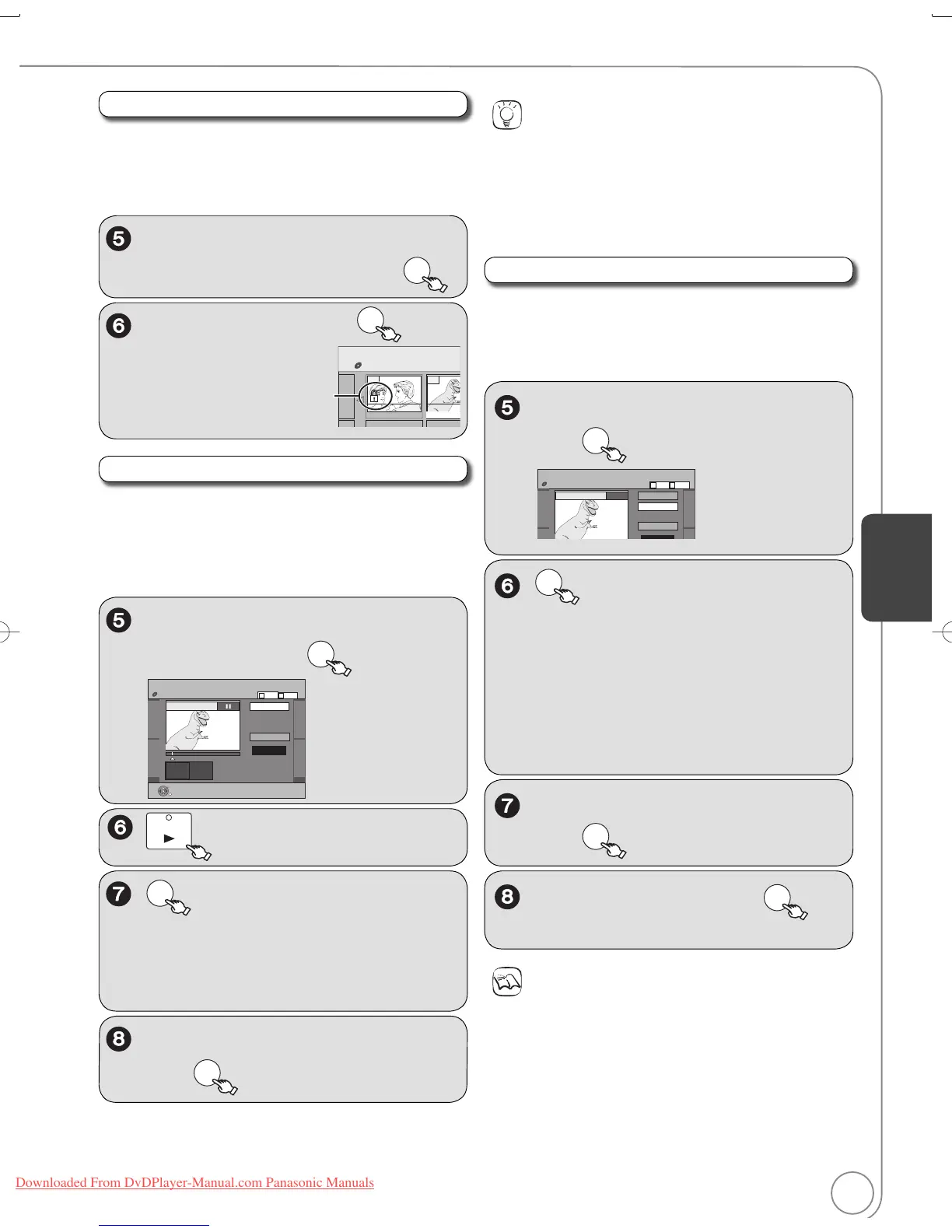 5

6

5

6

7

8

5

6

7

8

Downloaded From DvDPlayer-Manual.com Panasonic Manuals