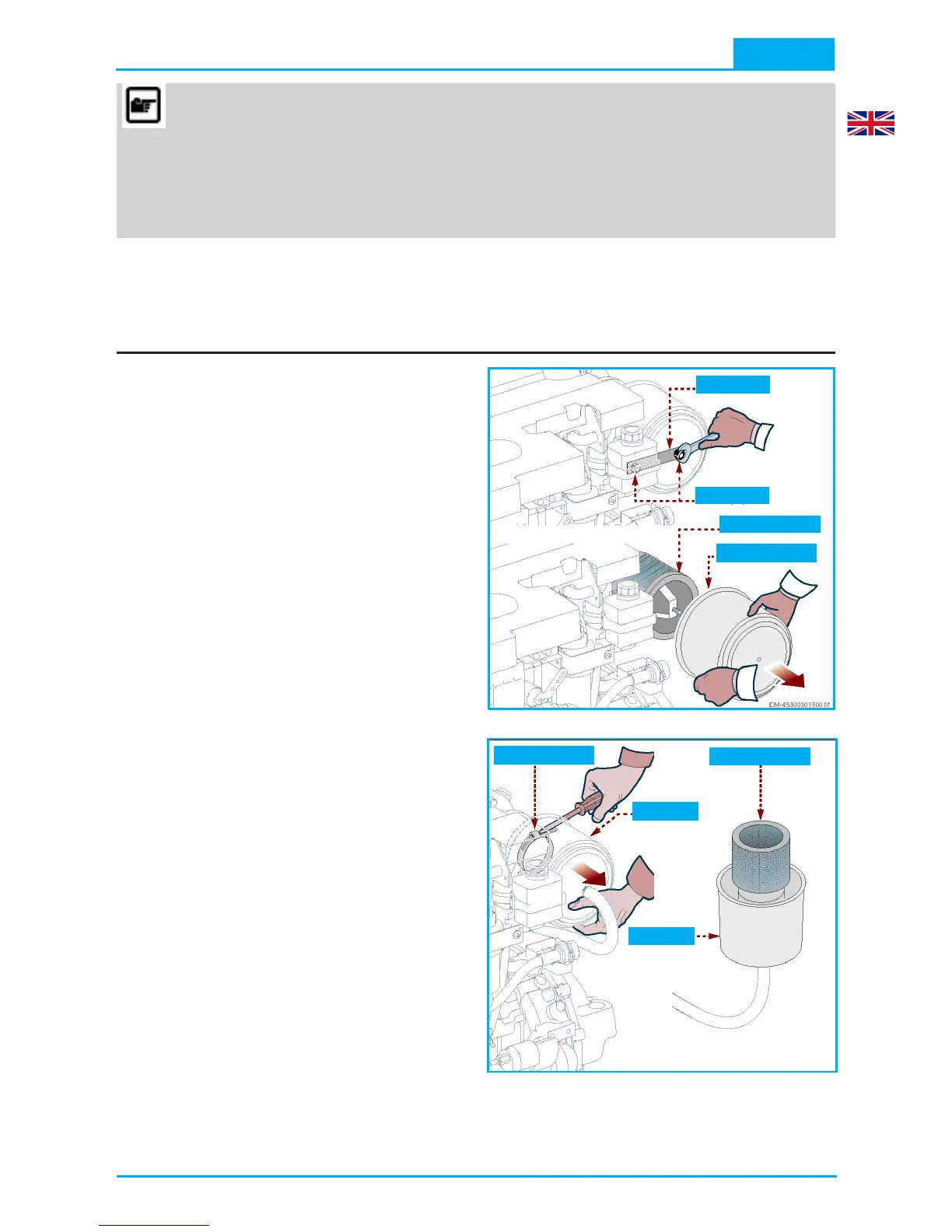 IDM-45300301500.tif