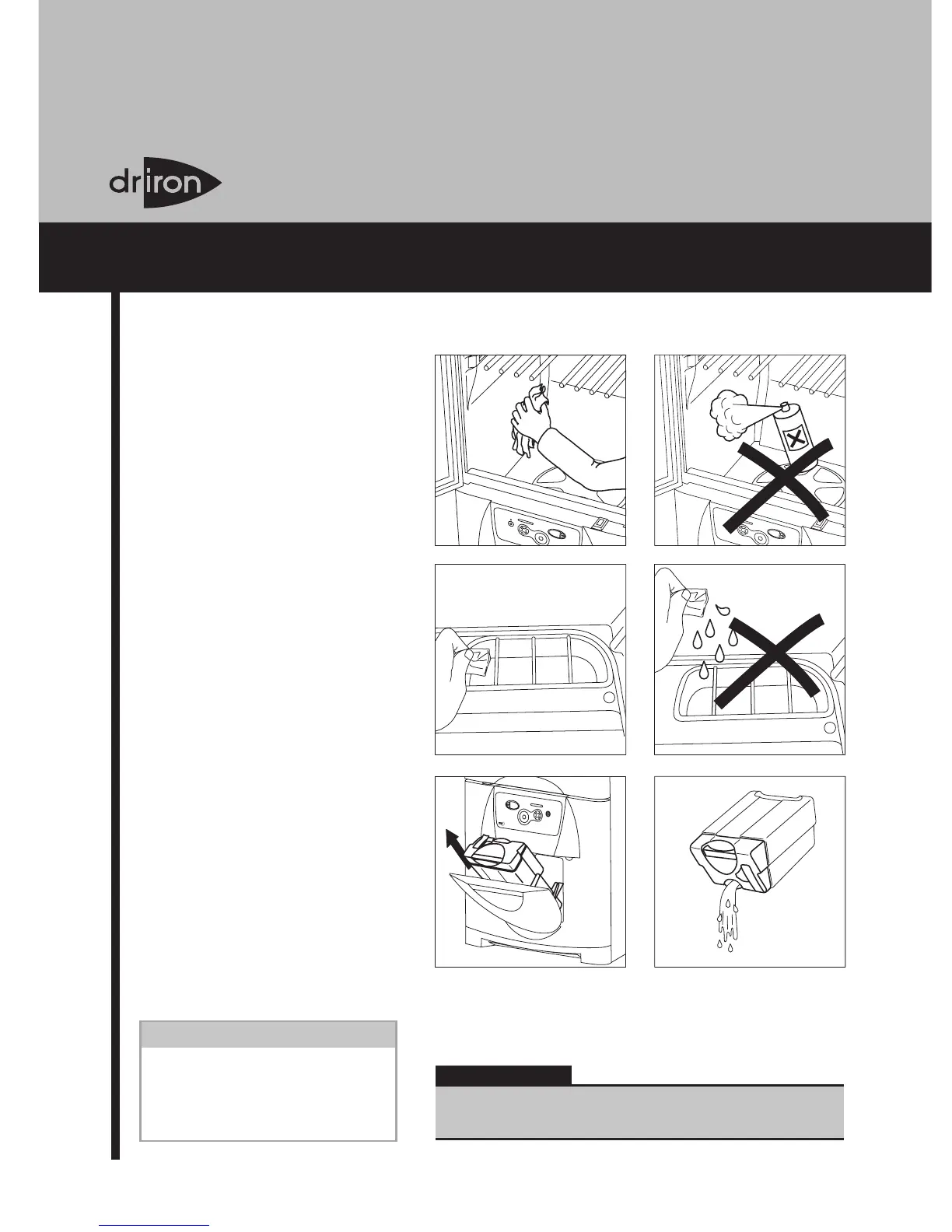 driron