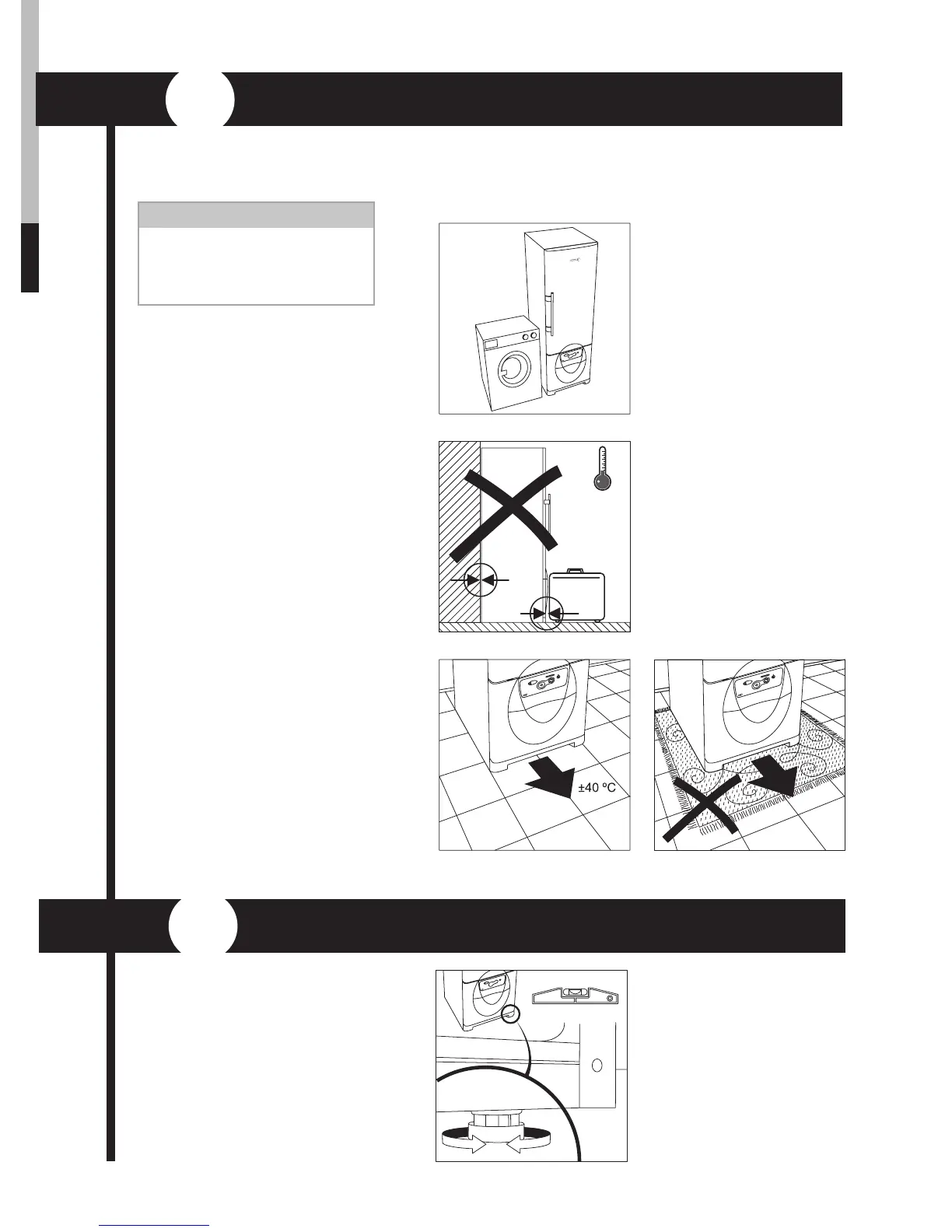 ±40 ºC