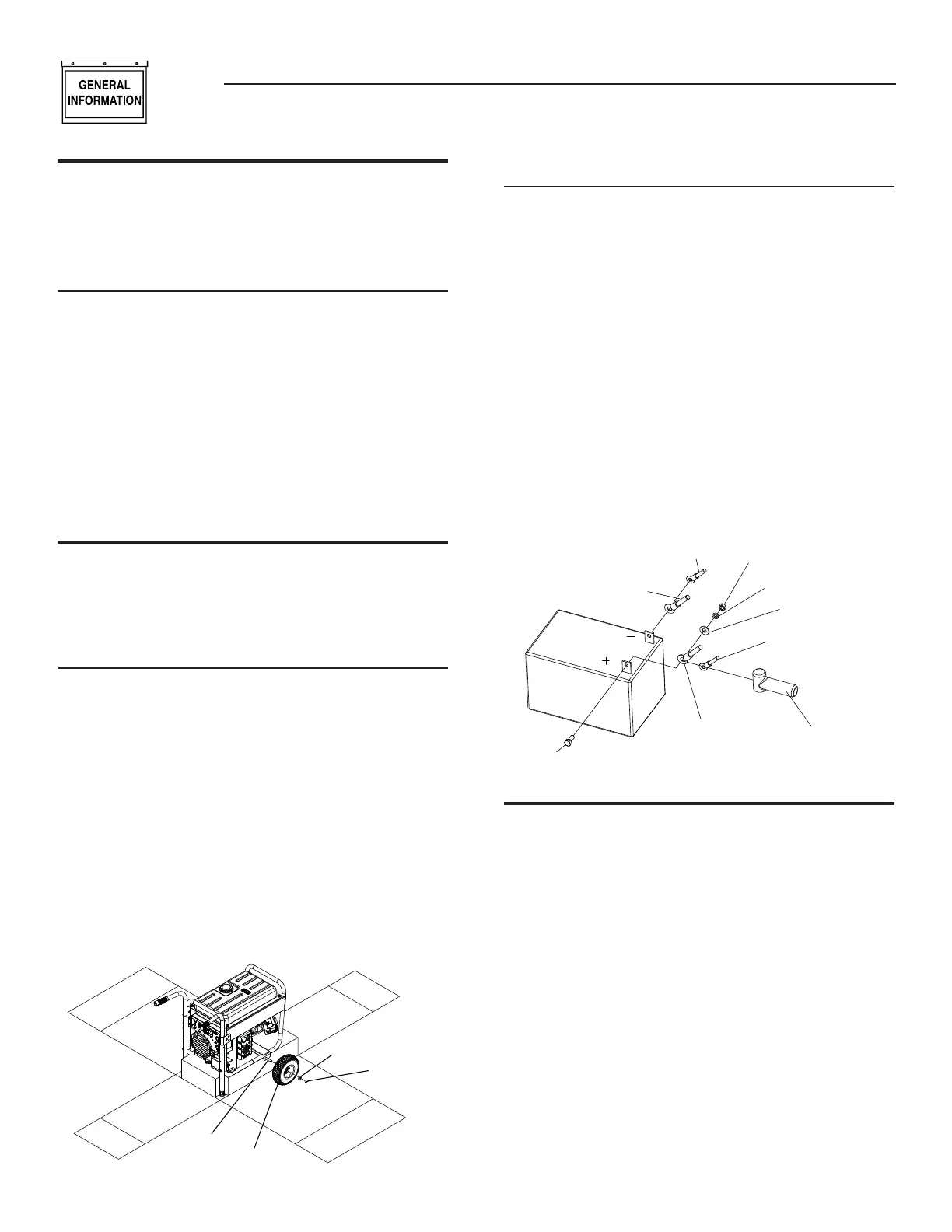 GENERAL INFORMATION

−

+