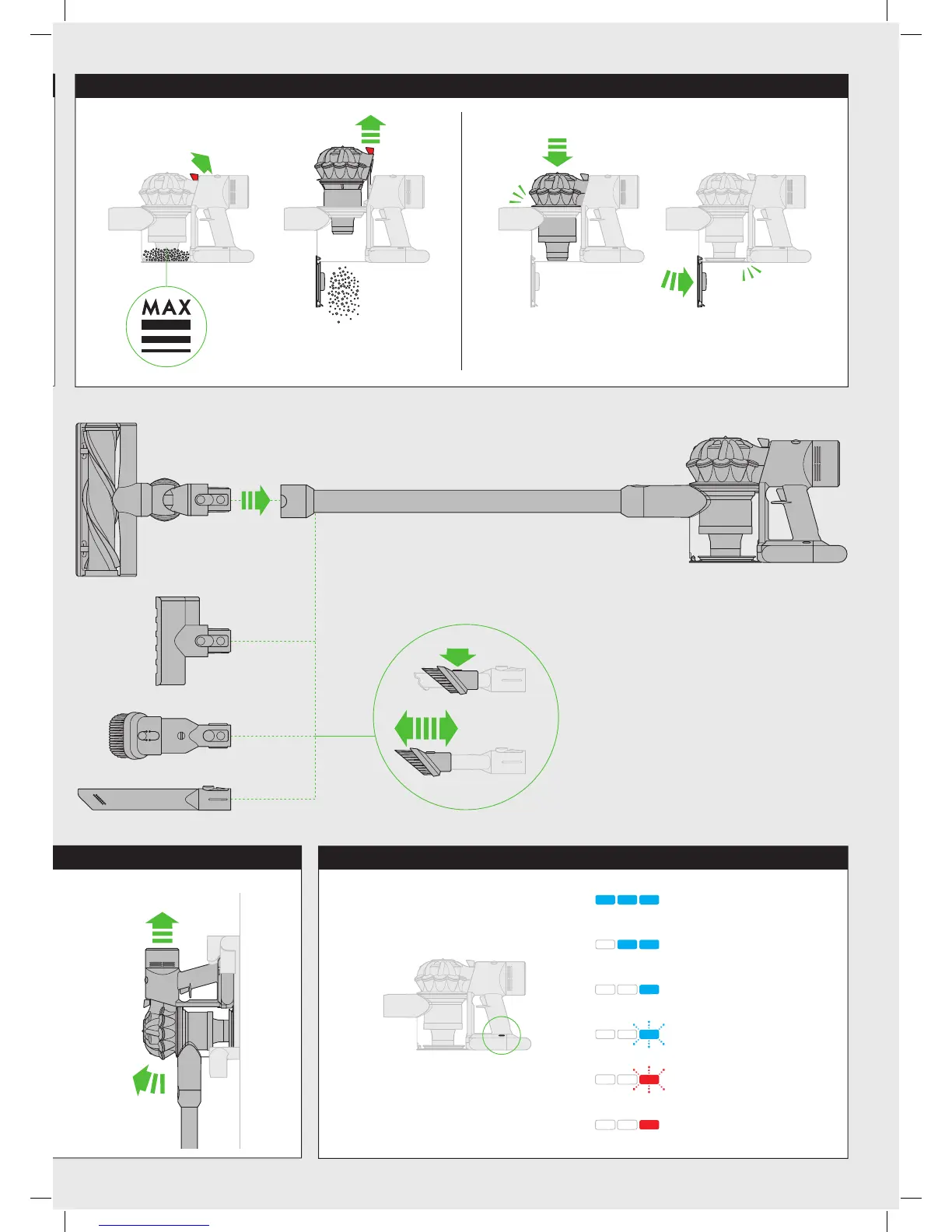 MAX