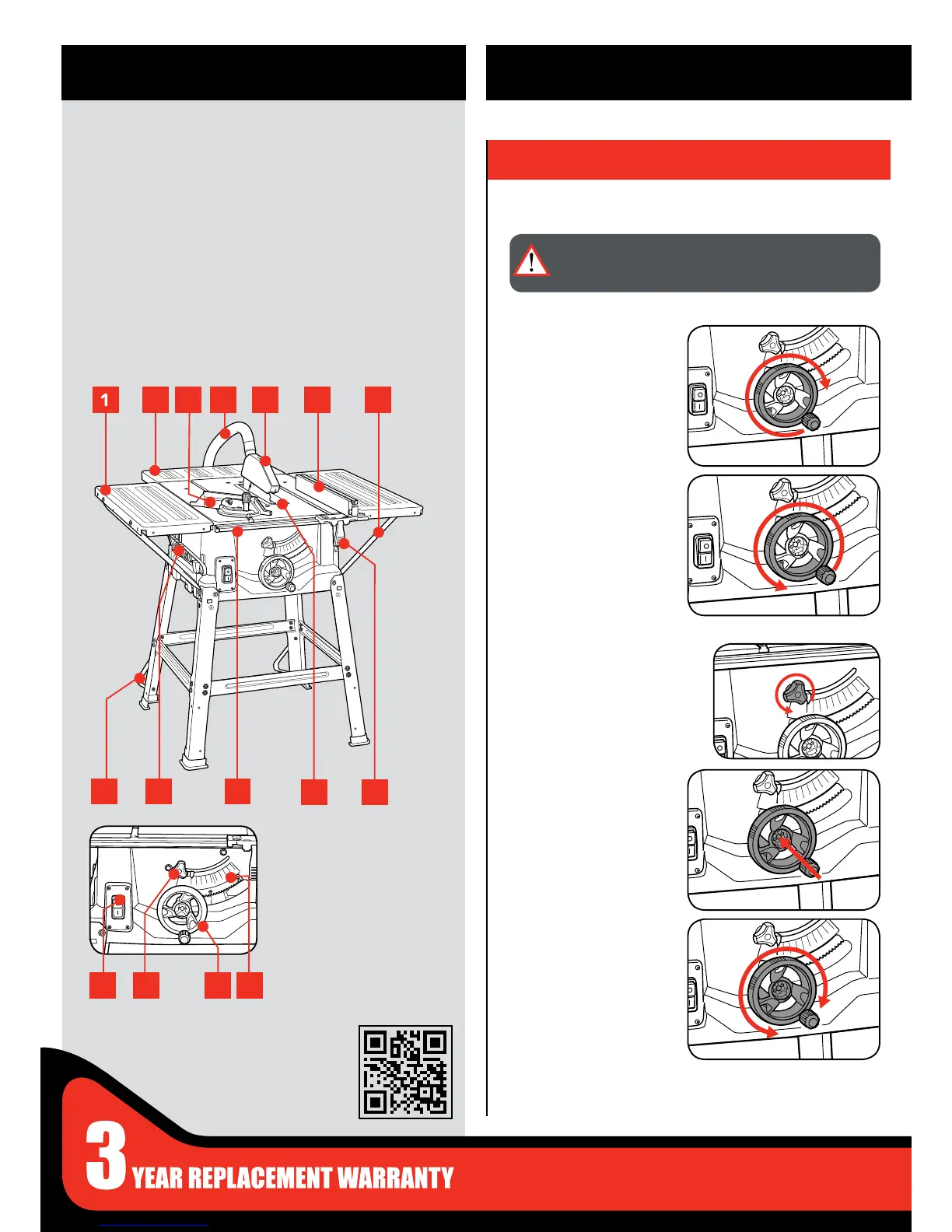 1

3

YEAR REPLACEMENT WARRANTY