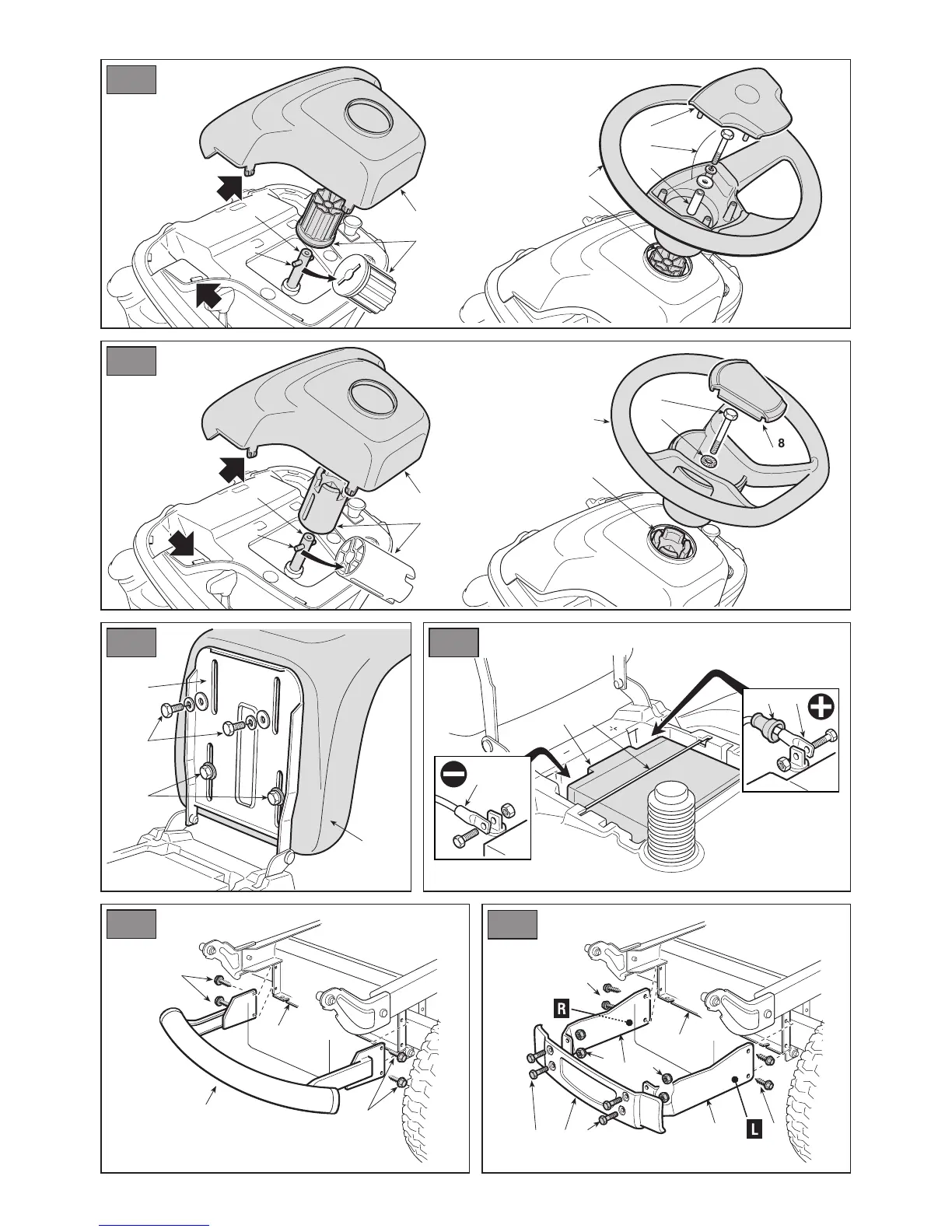 8

R

L