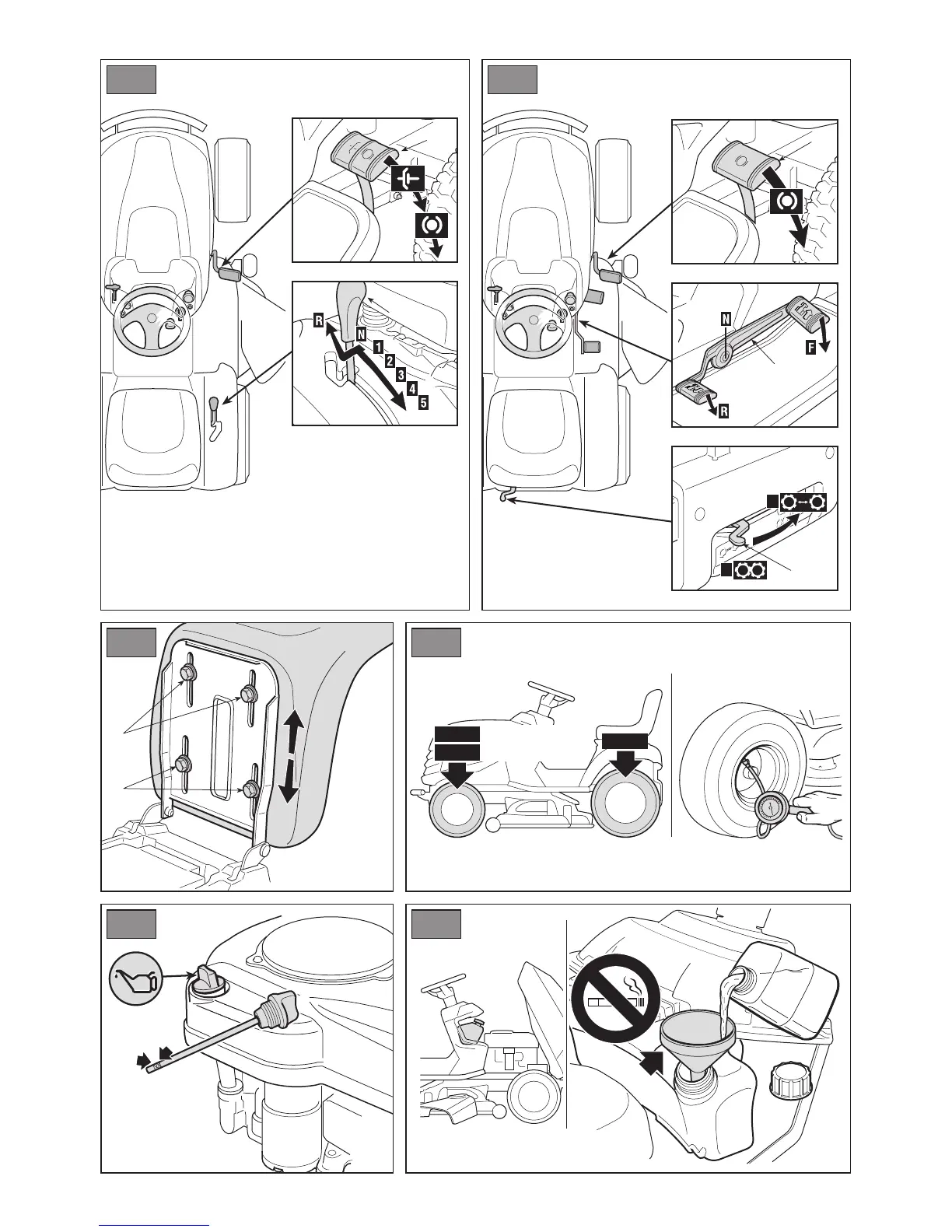 R
N
1
2
3
4
5

N
F
R