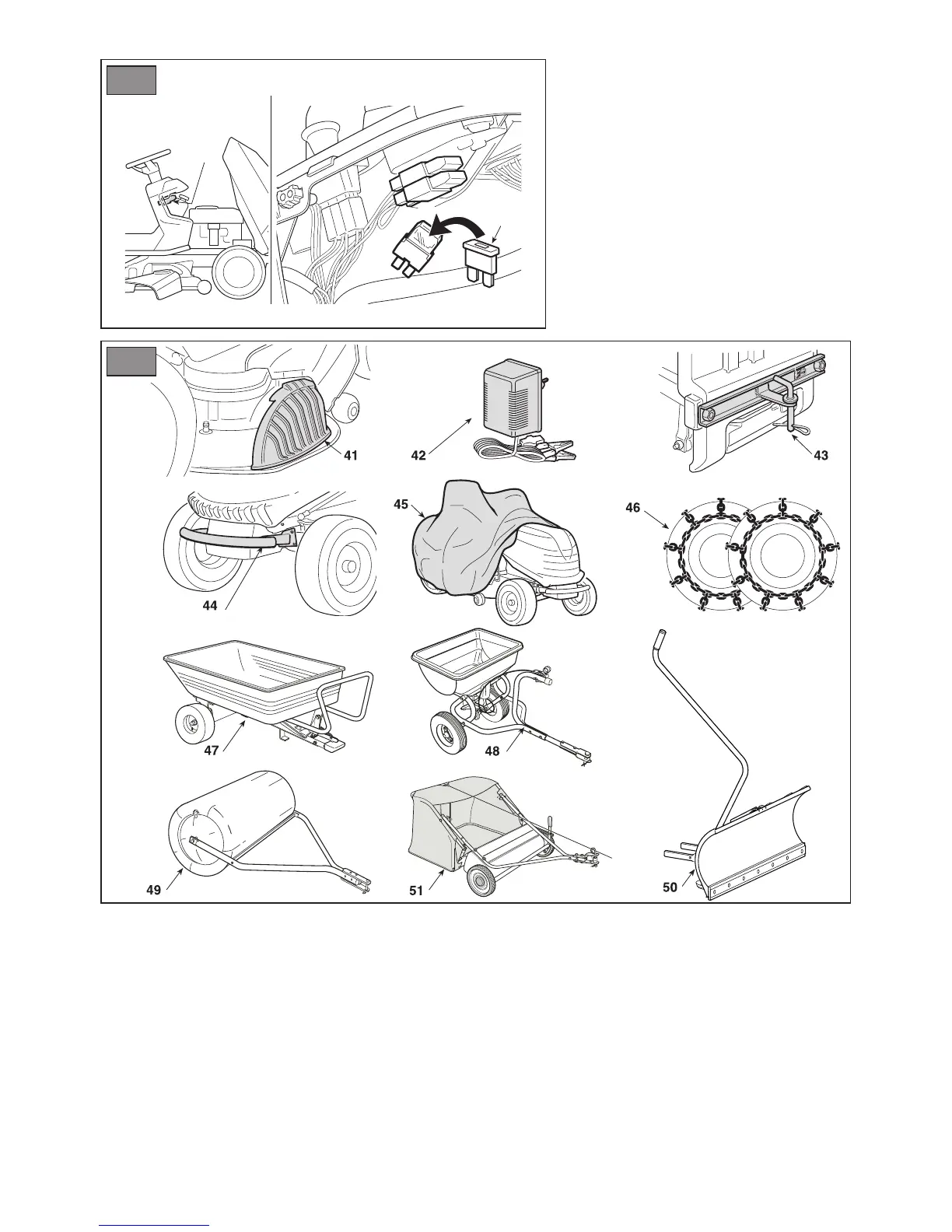 41
42
43
44
45
46
47
48
49
51
50