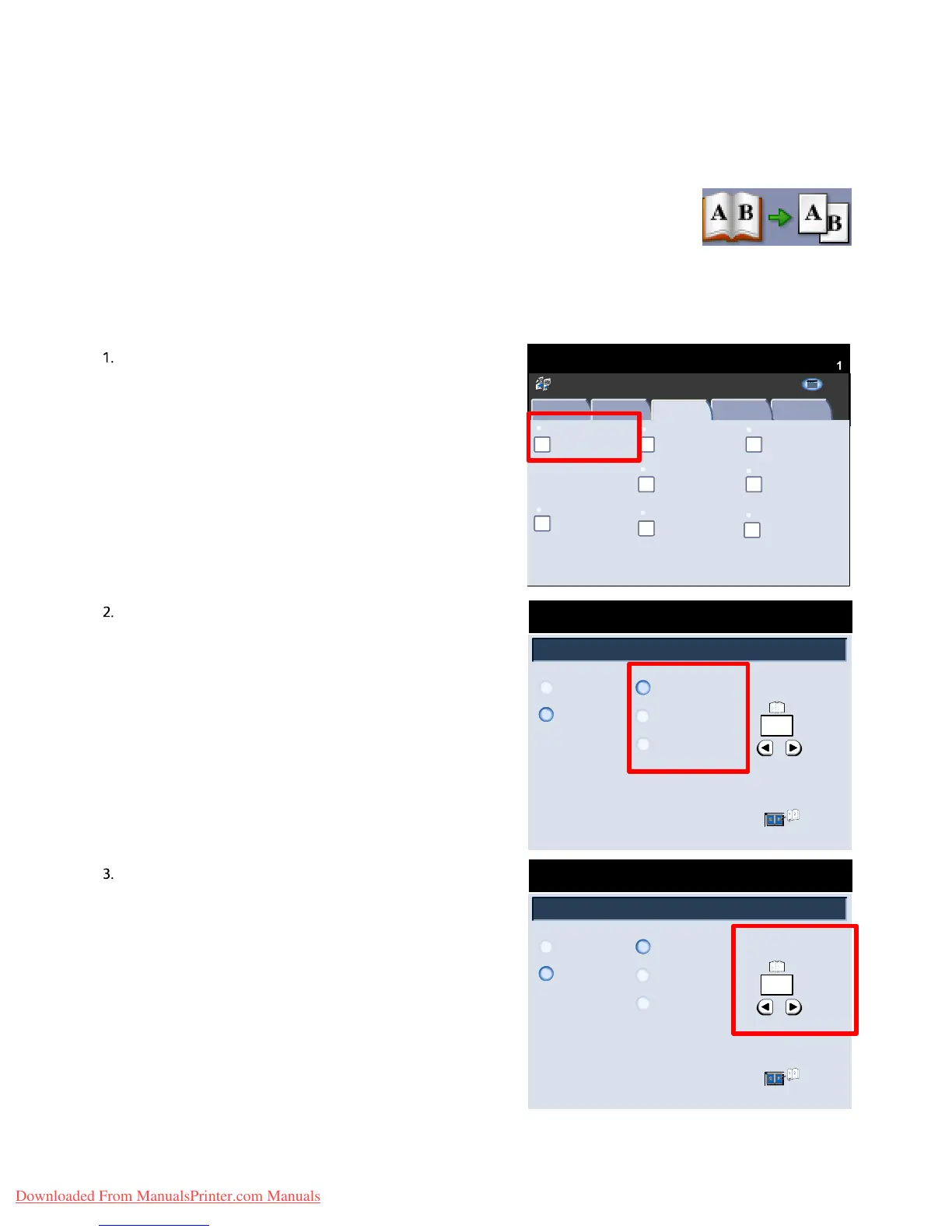 A B A B

1.

1

2.

3.

Downloaded From ManualsPrinter.com Manuals