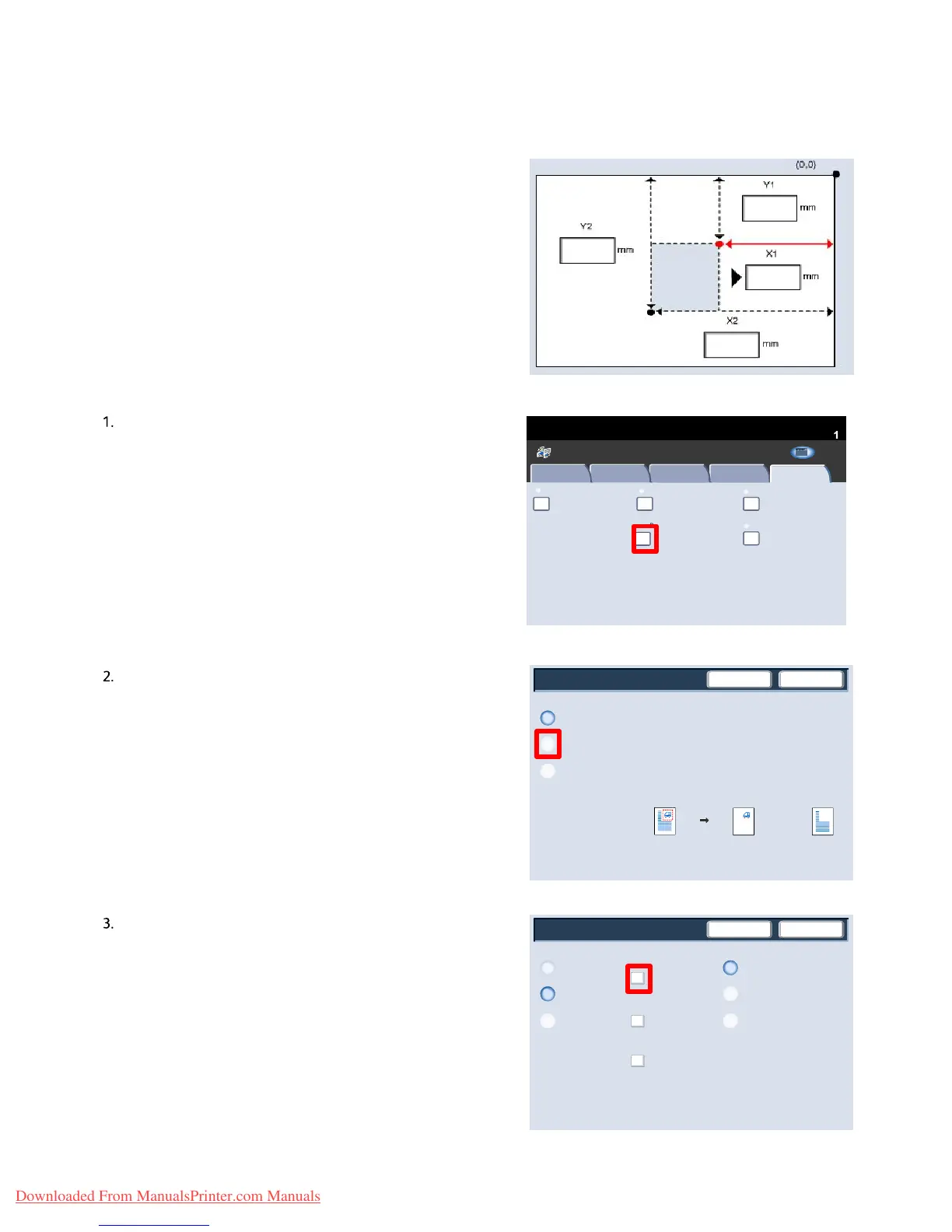 (0,0)

Y1

mm

Y2

mm

X1

mm

X2

mm

1.

1

2.

3.

Downloaded From ManualsPrinter.com Manuals