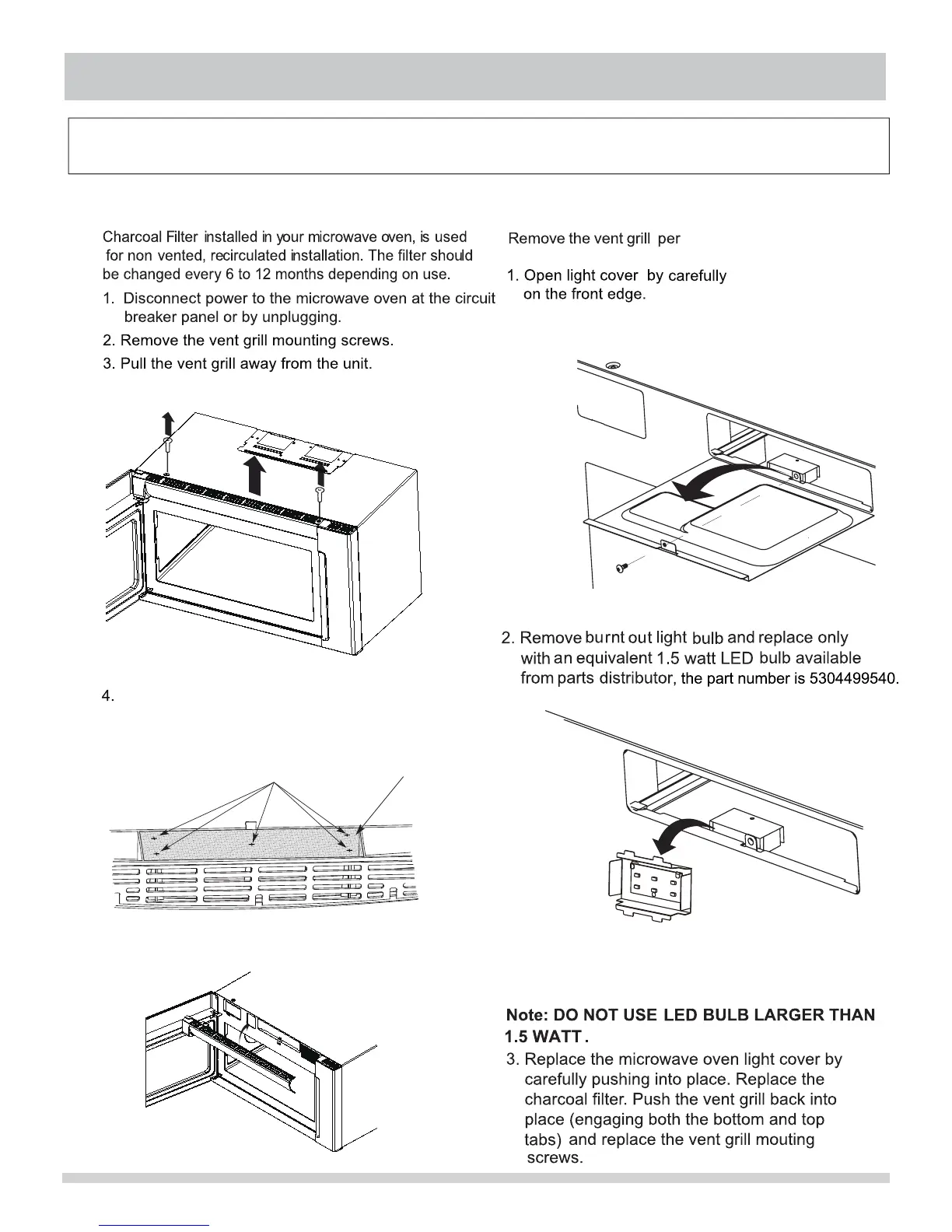 Charcoal Filter installed in your microwave oven, is used for non vented, recirculated installation. The filter should be changed every 6 to 12 months depending on use.

1. Disconnect power to the microwave oven at the circuit breaker panel or by unplugging.

2. Remove the vent grill mounting screws.

3. Pull the vent grill away from the unit.

4.

Remove the vent grill per

1. Open light cover by carefully on the front edge.

2. Remove burnt out light bulb and replace only with an equivalent 1.5 watt LED bulb available from parts distributor, the part number is 5304499540.

Note: DO NOT USE LED BULB LARGER THAN 1.5 WATT.

3. Replace the microwave oven light cover by carefully pushing into place. Replace the charcoal filter. Push the vent grill back into place (engaging both the bottom and top tabs) and replace the vent grill mouting screws.