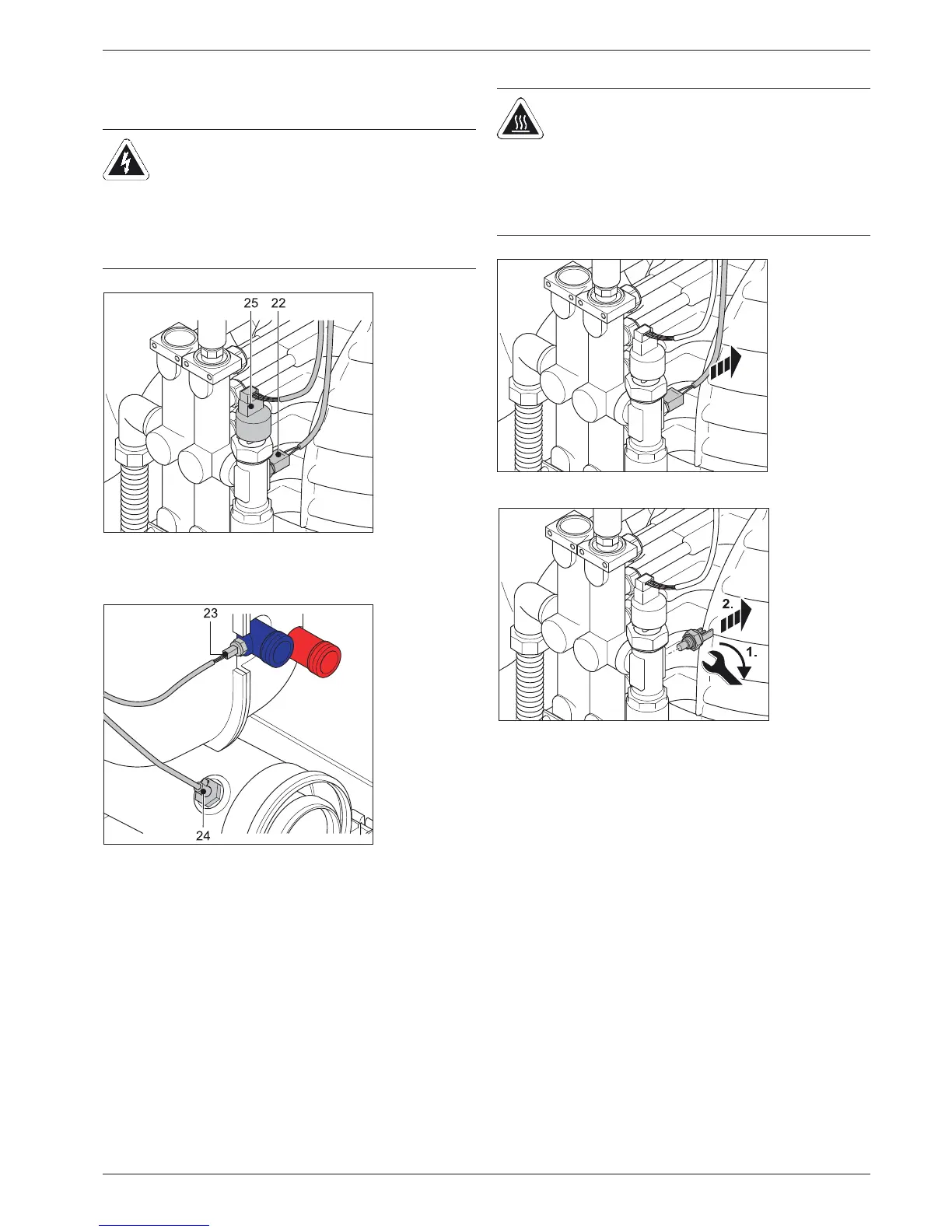 25 22

23

24

2.

1.