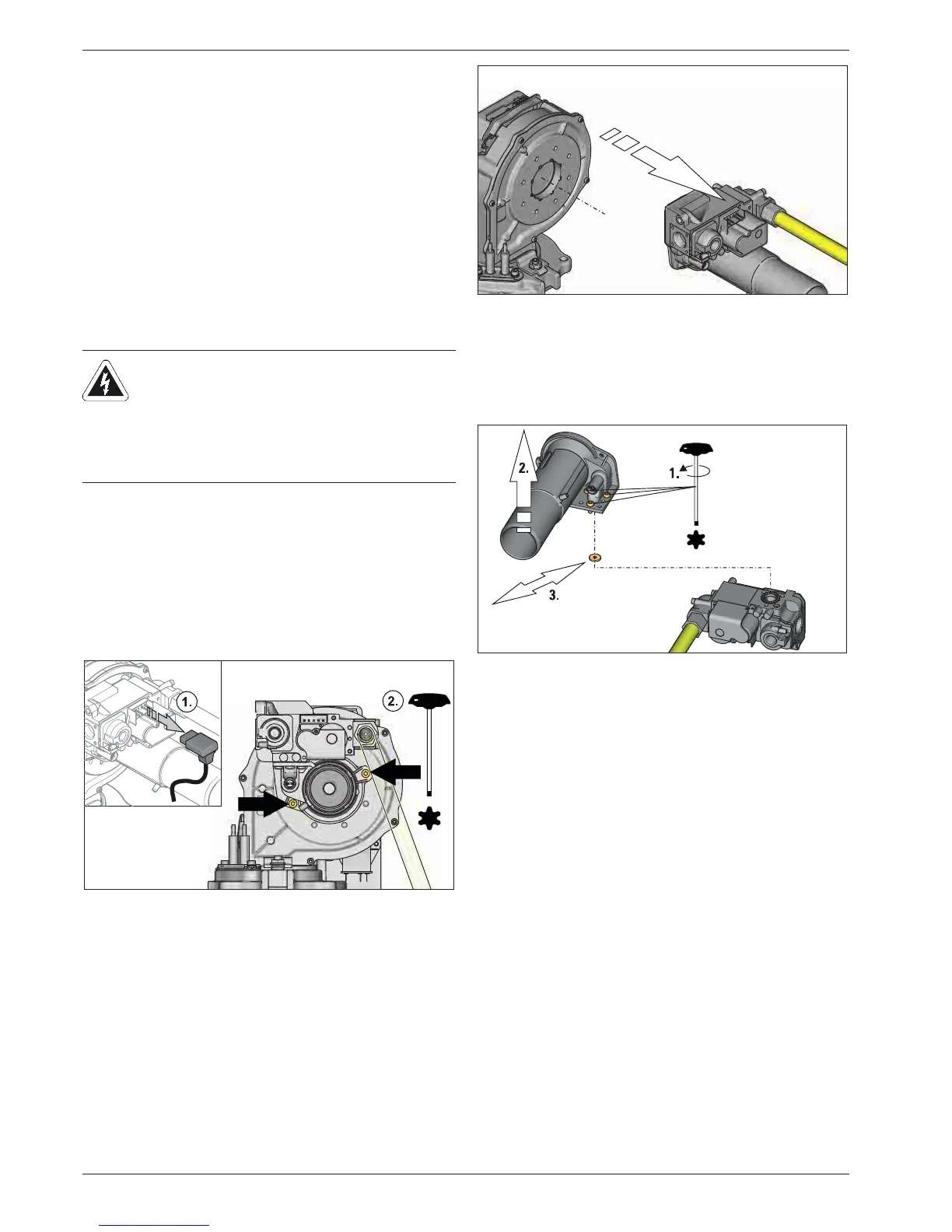 1.

2.

2.

1.

3.