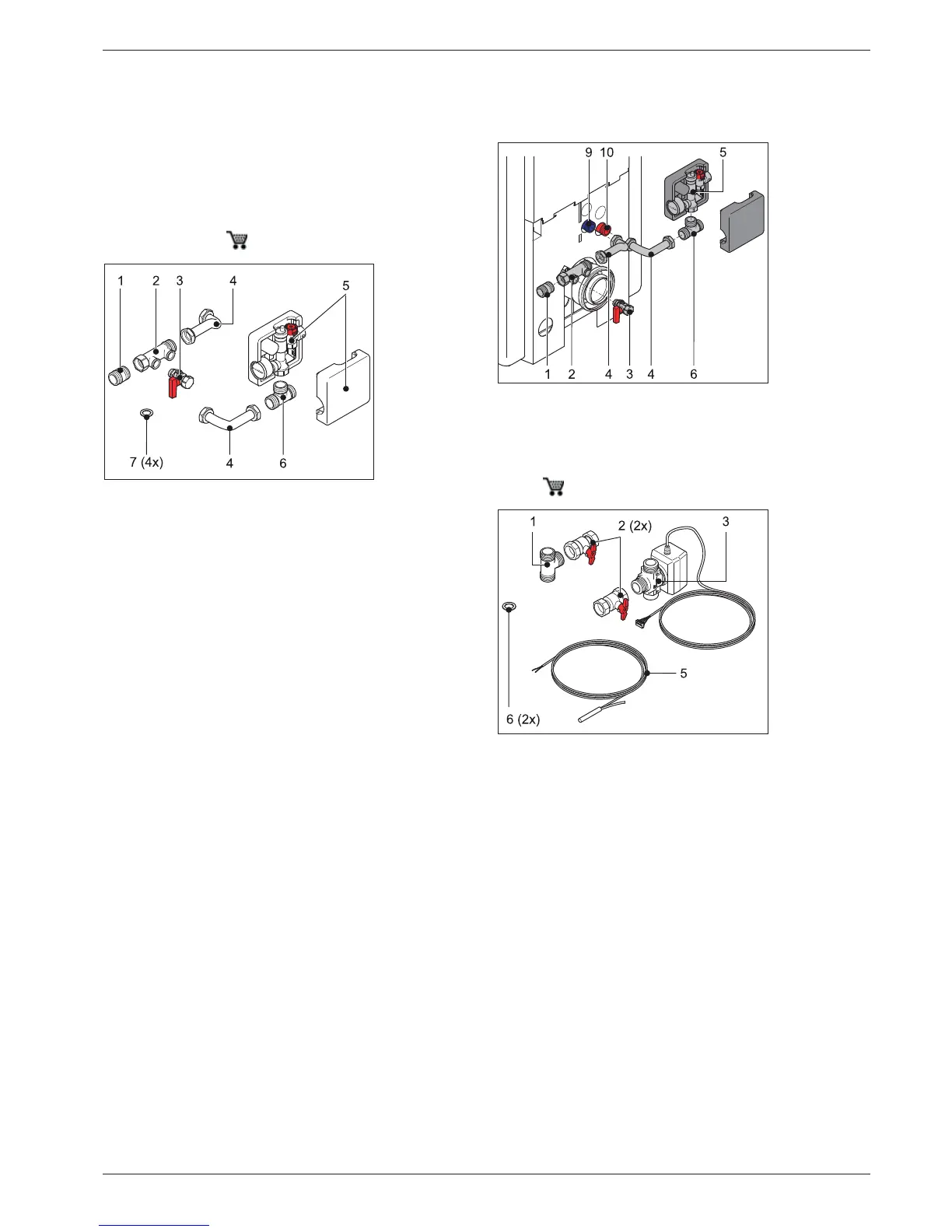 1 2 3 4 5

7 (4x) 4 6

9 10 5

1 2 4 3 4 6

1 2 (2x) 3

5

6 (2x)