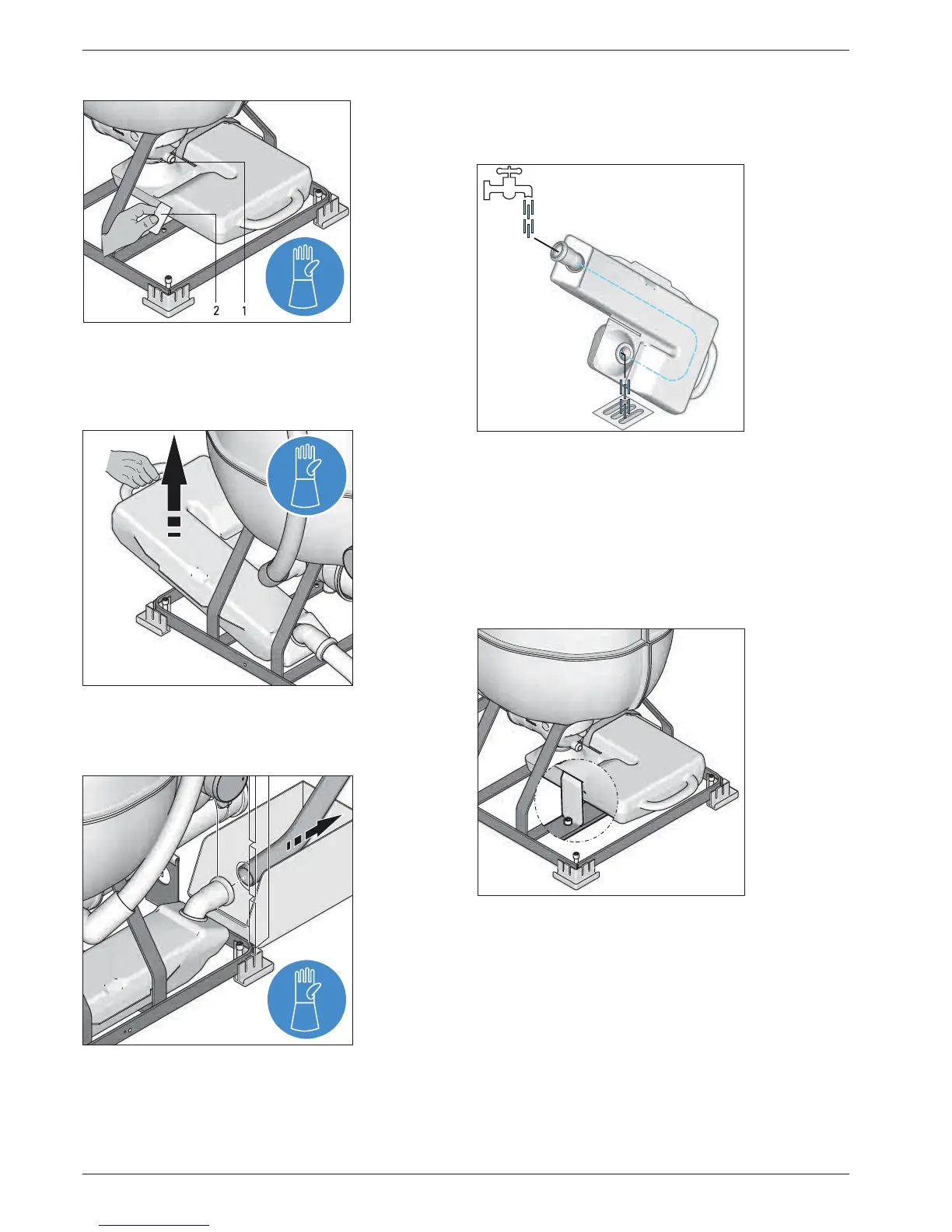 2 1