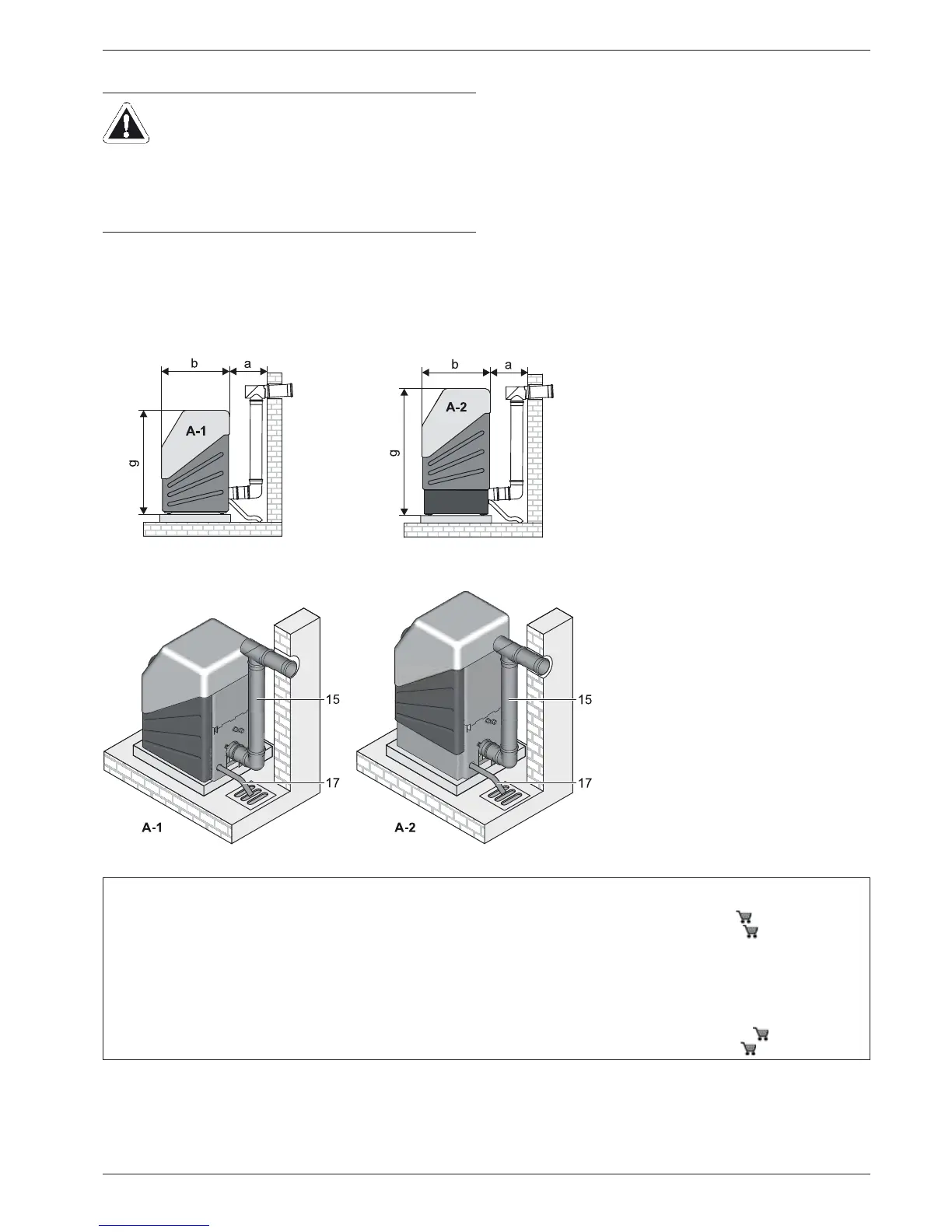 b
a
A-1
g

b
a
A-2
g

15
17
A-1

15
17
A-2