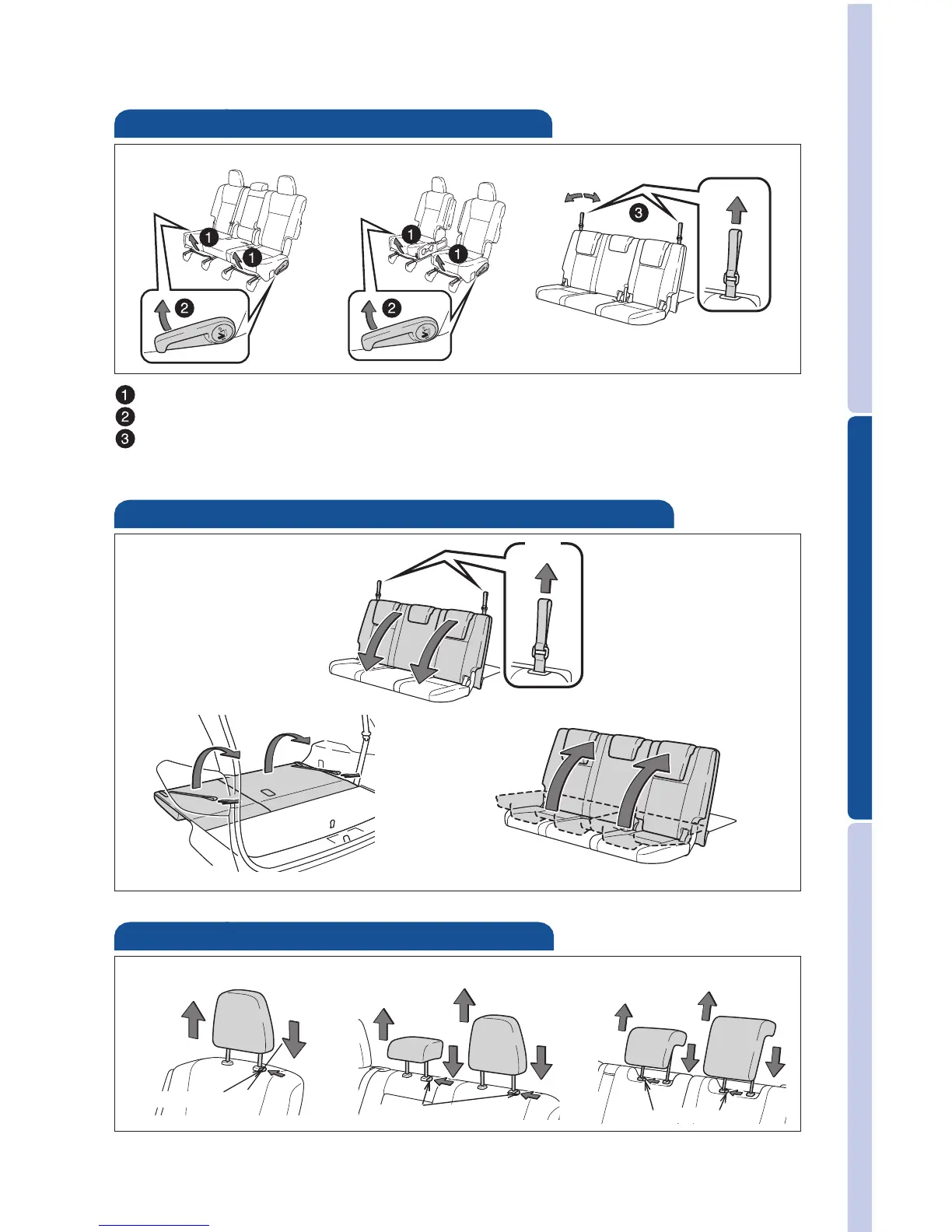 1
1
2
1
1
2
3
1
2
3