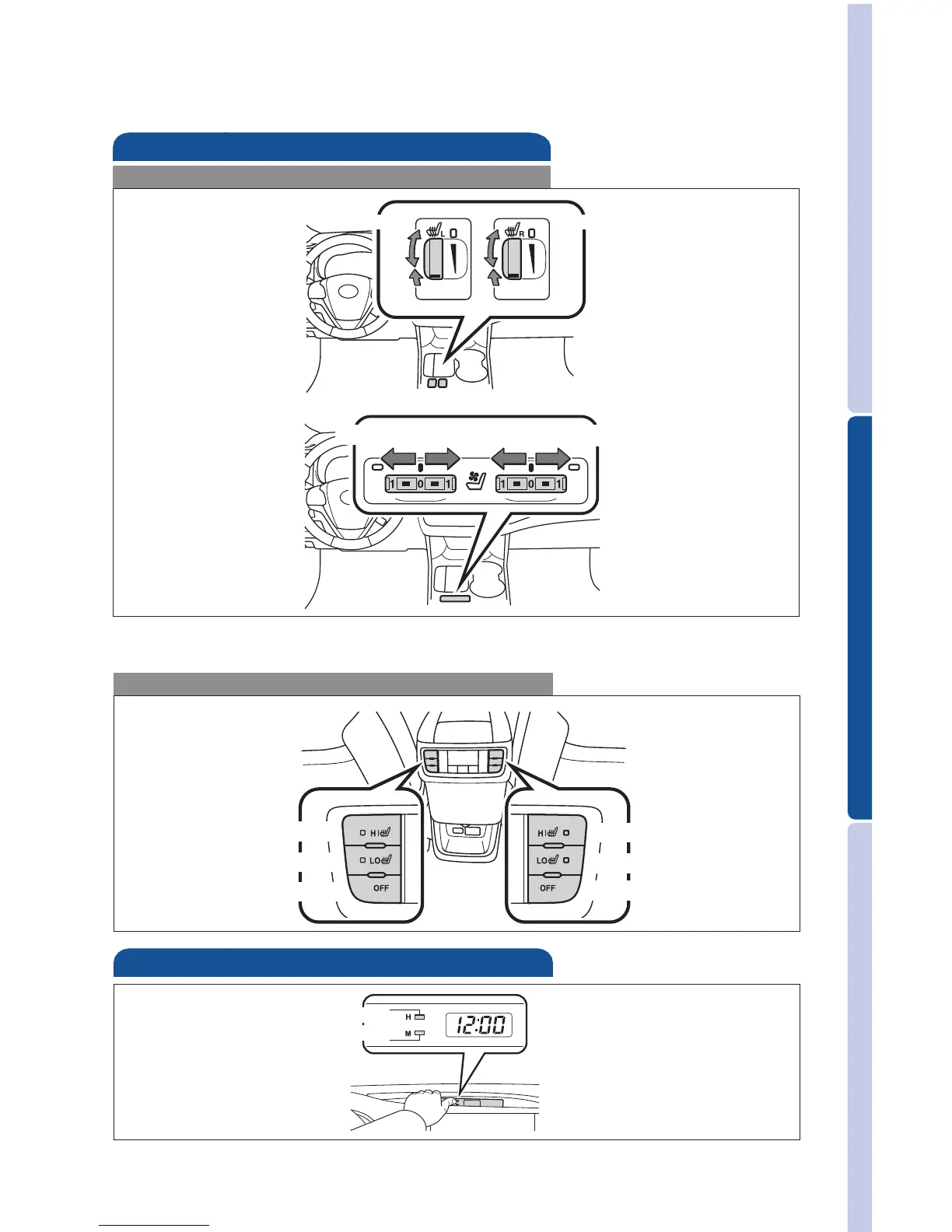 L 0

R 0

1 0 1

1 0 1

HI

LO

OFF

HI

LO

OFF

H

M

12:00