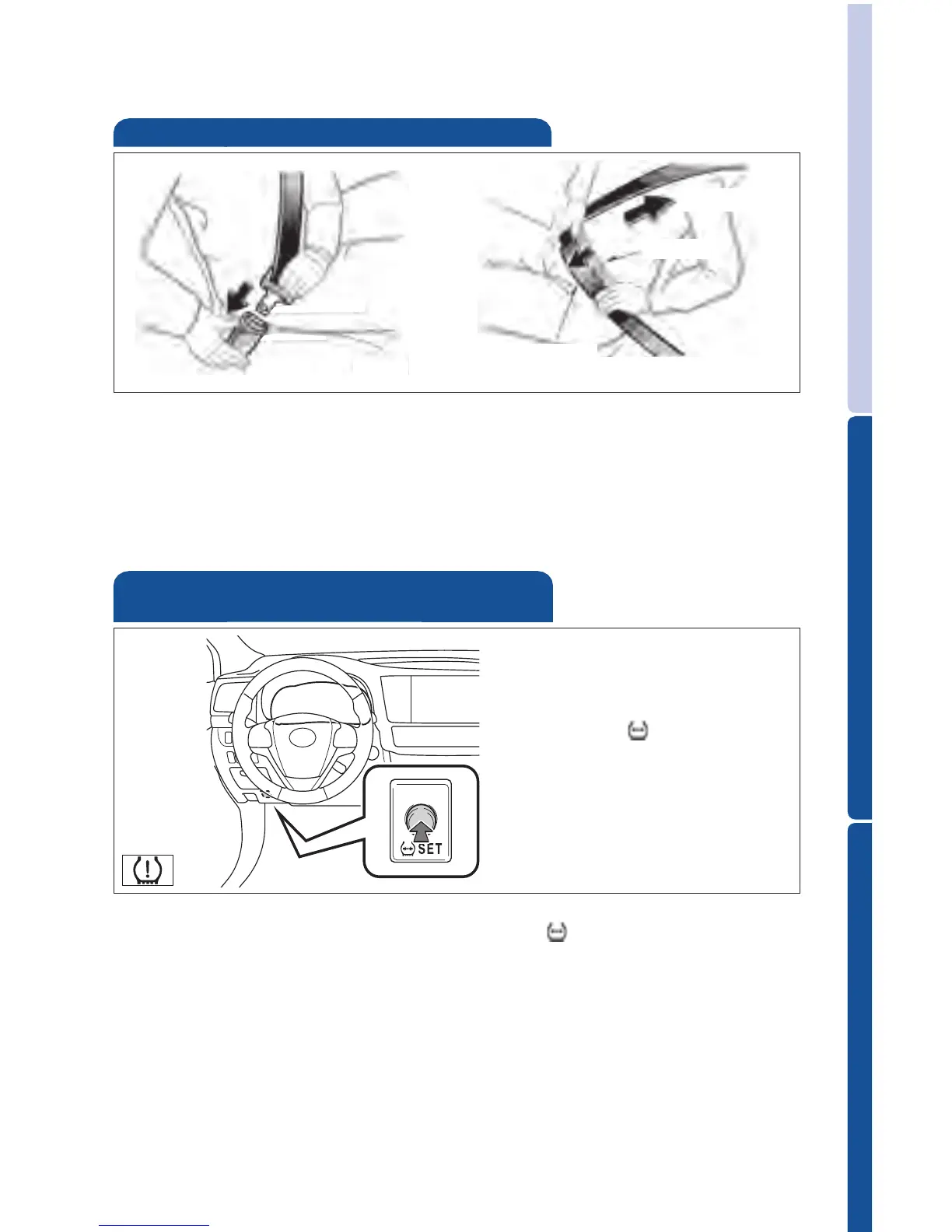 SET