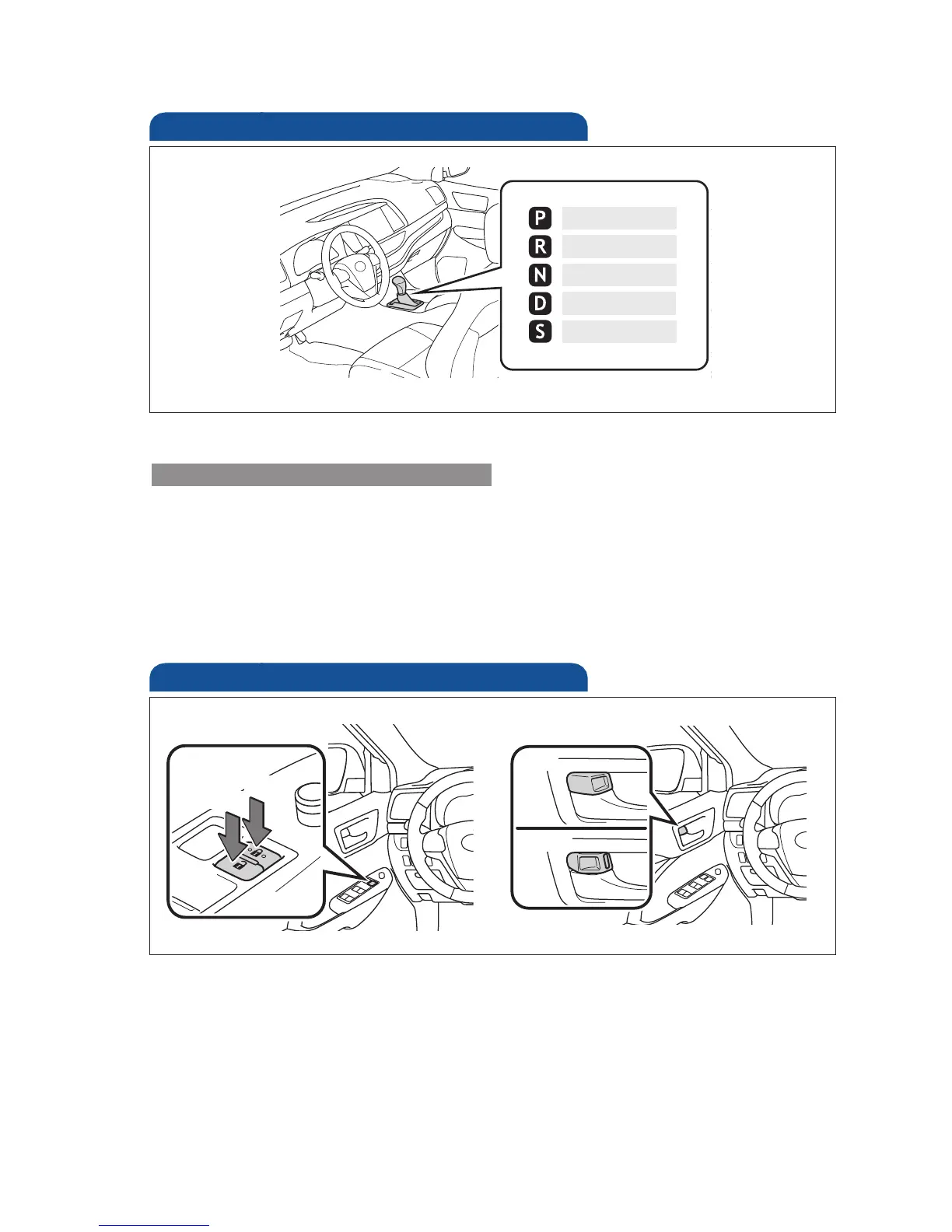 P
R
N
D
S