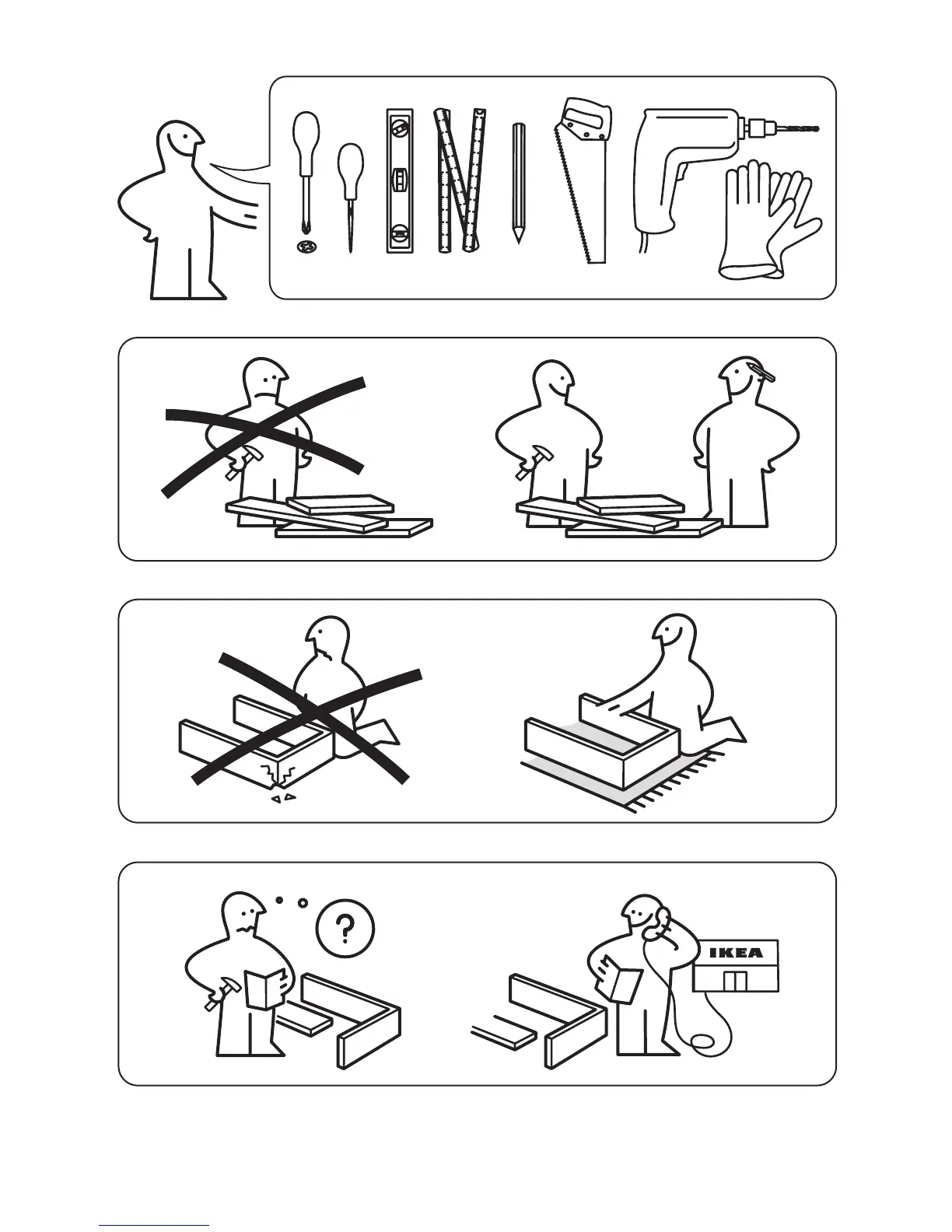 ?

IKEA