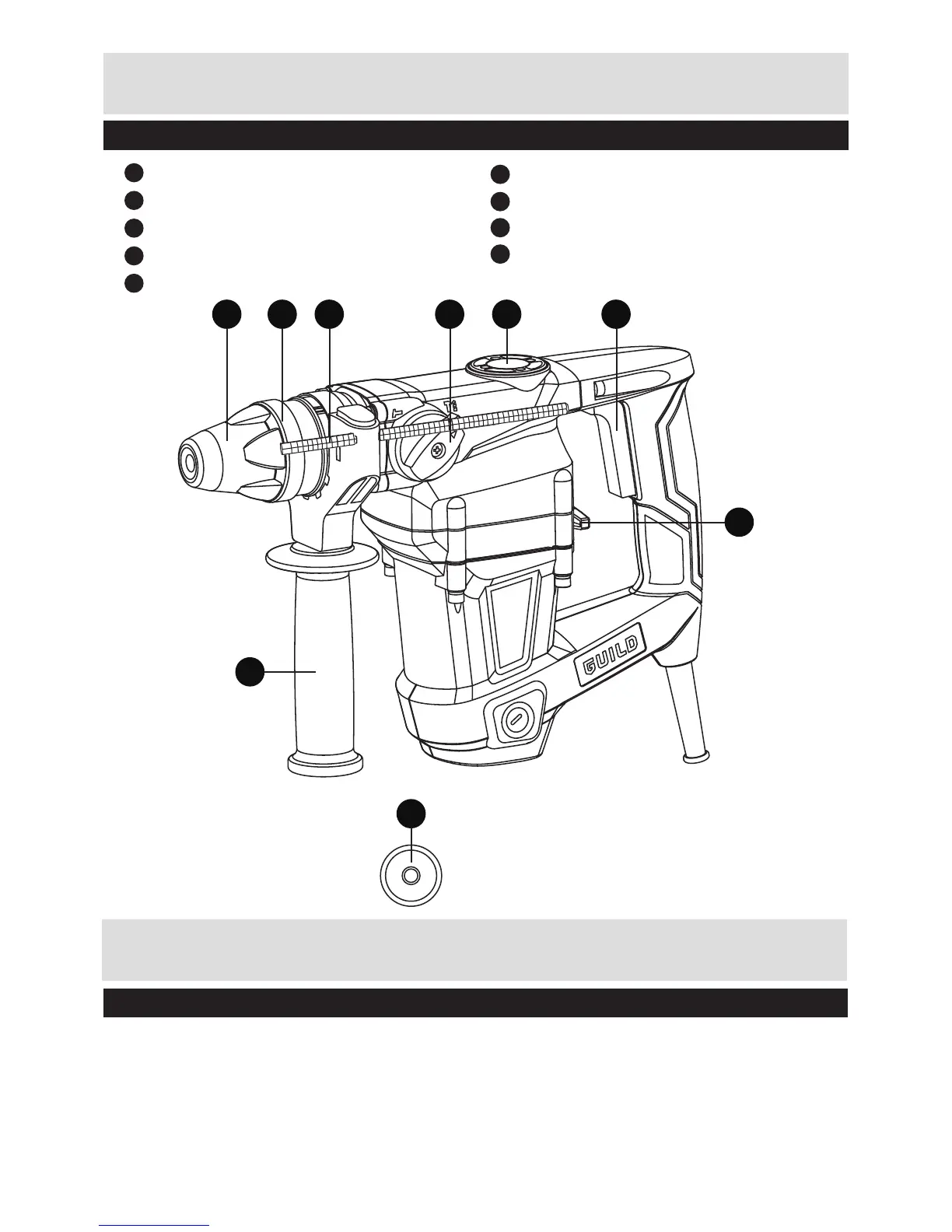 GUILD