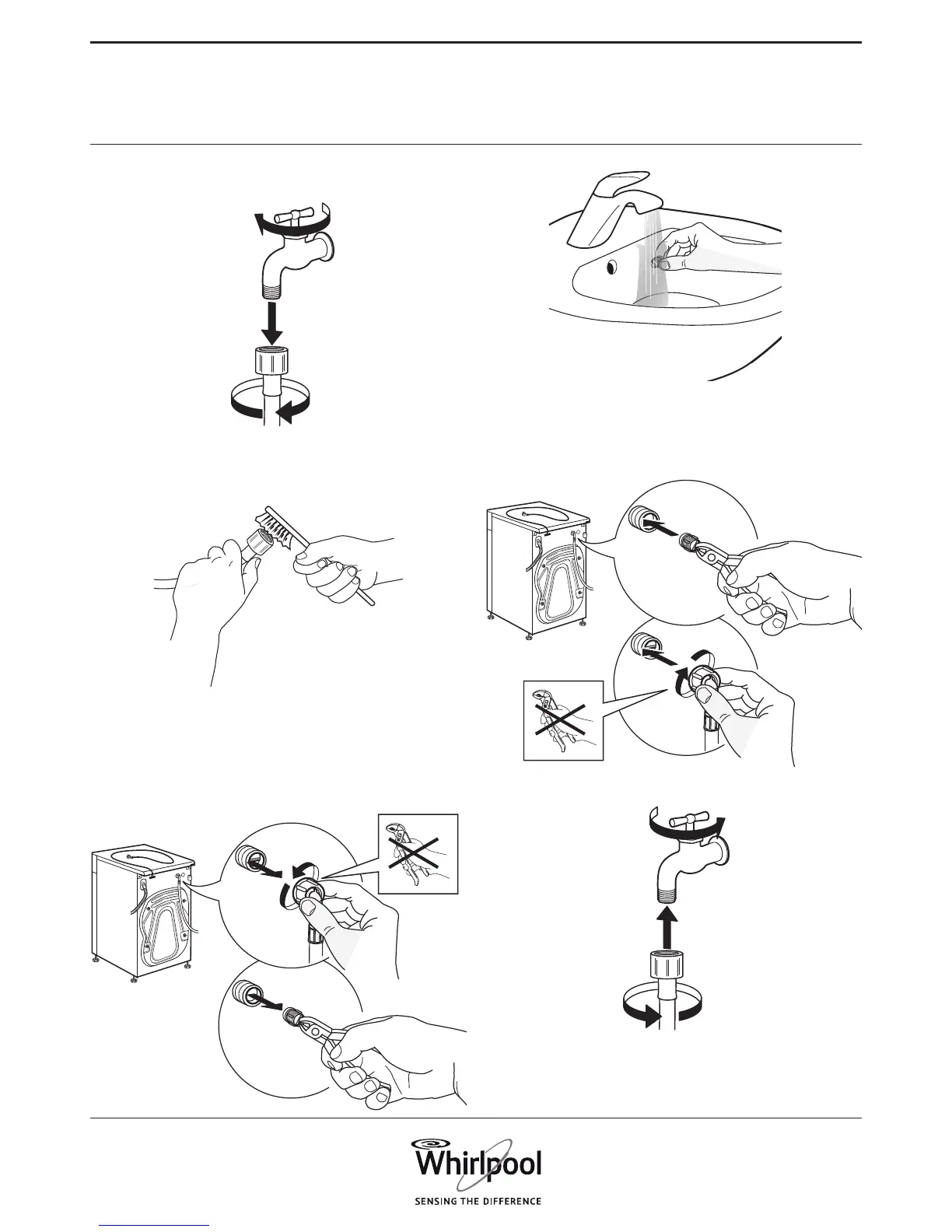 Whirlpool
SENSING THE DIFFERENCE