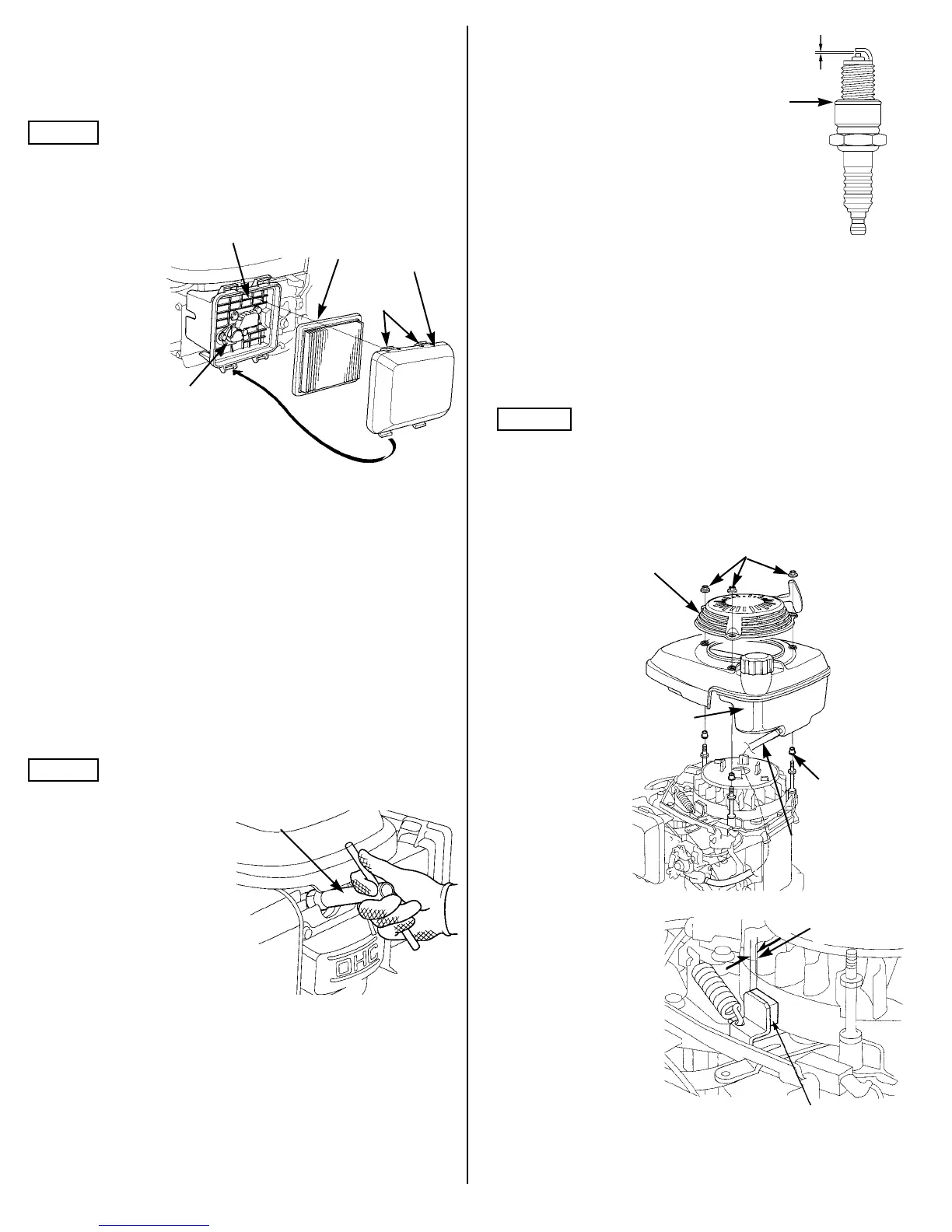 OHC