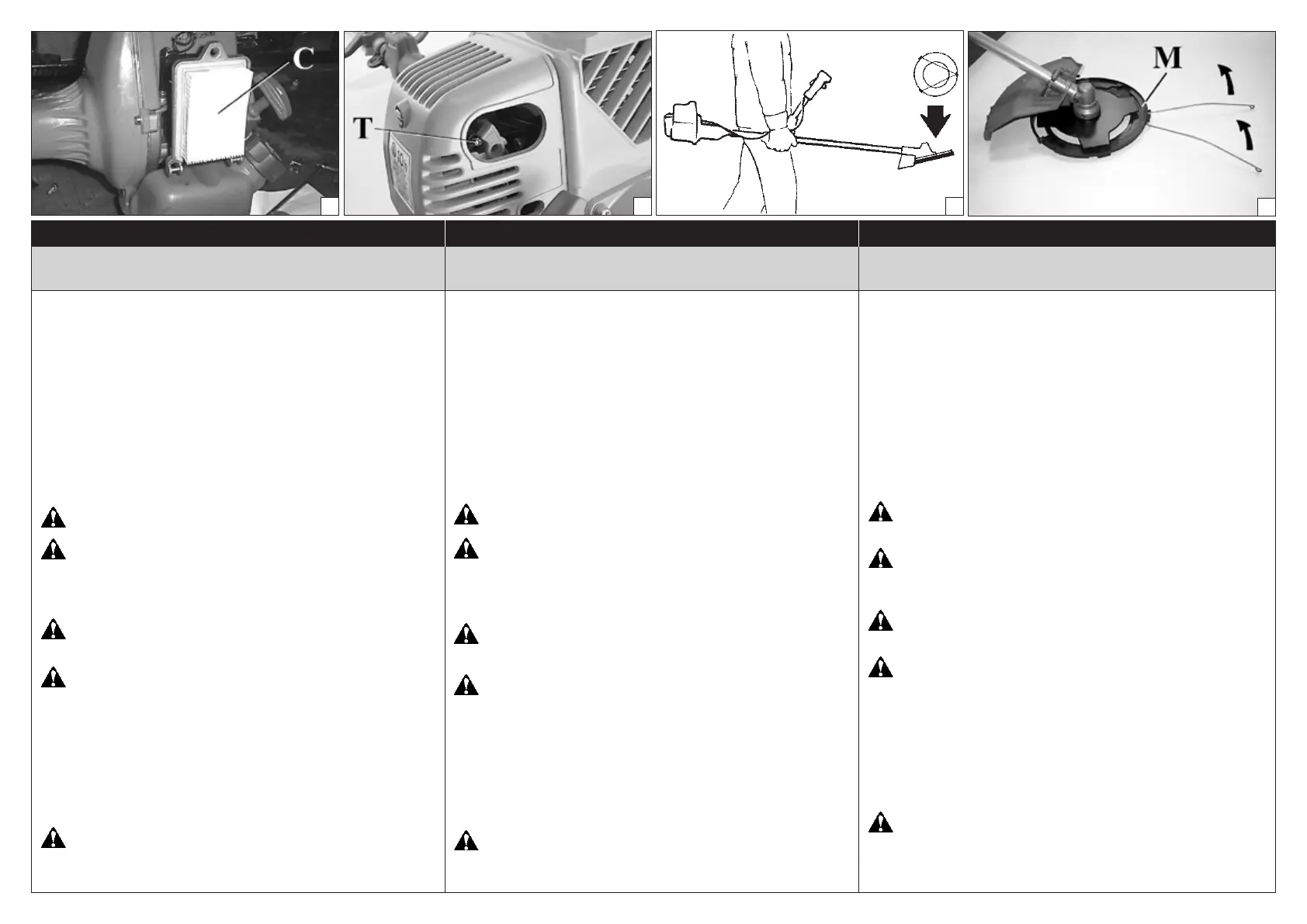 C

T

M