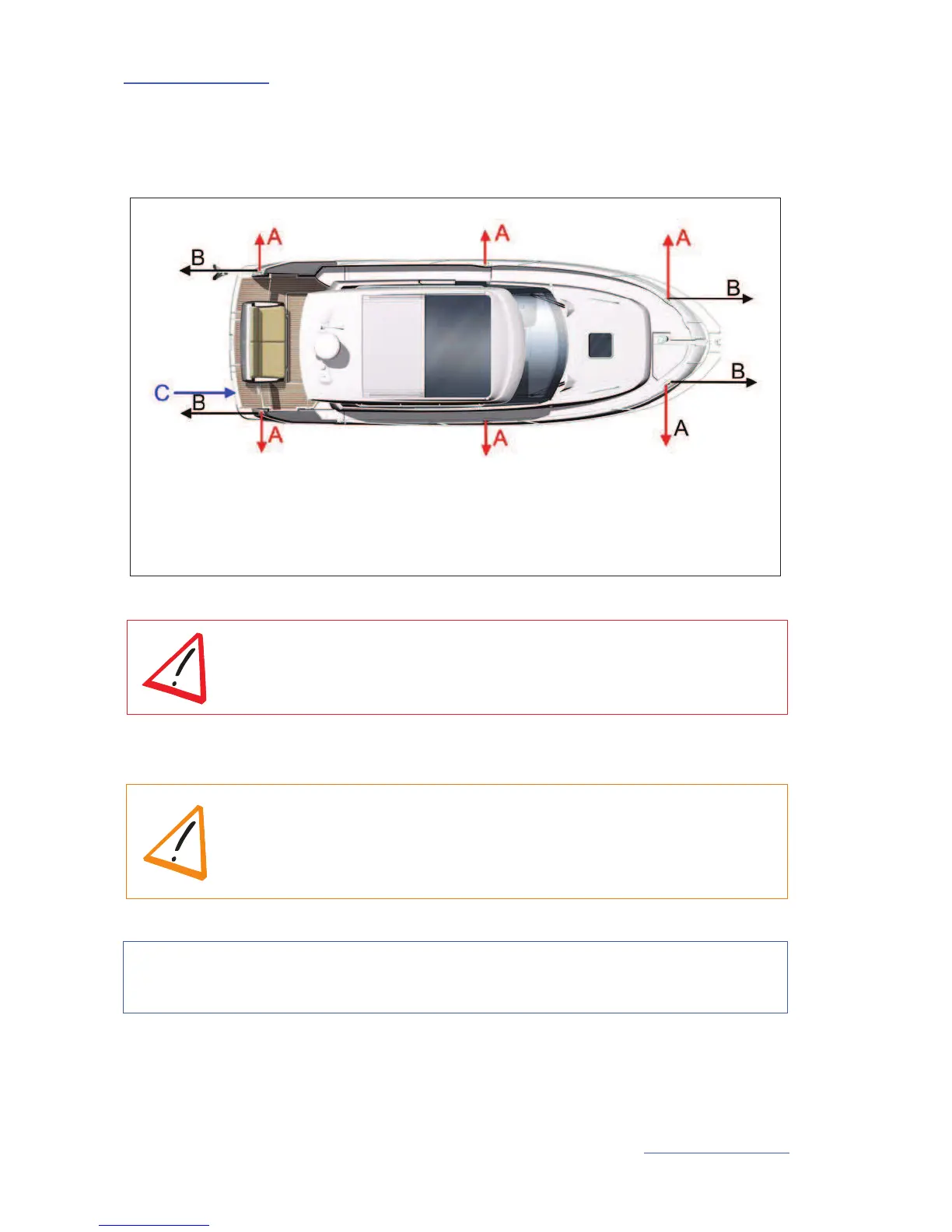 B
A
A
A
B
B
C
B
A
A
A