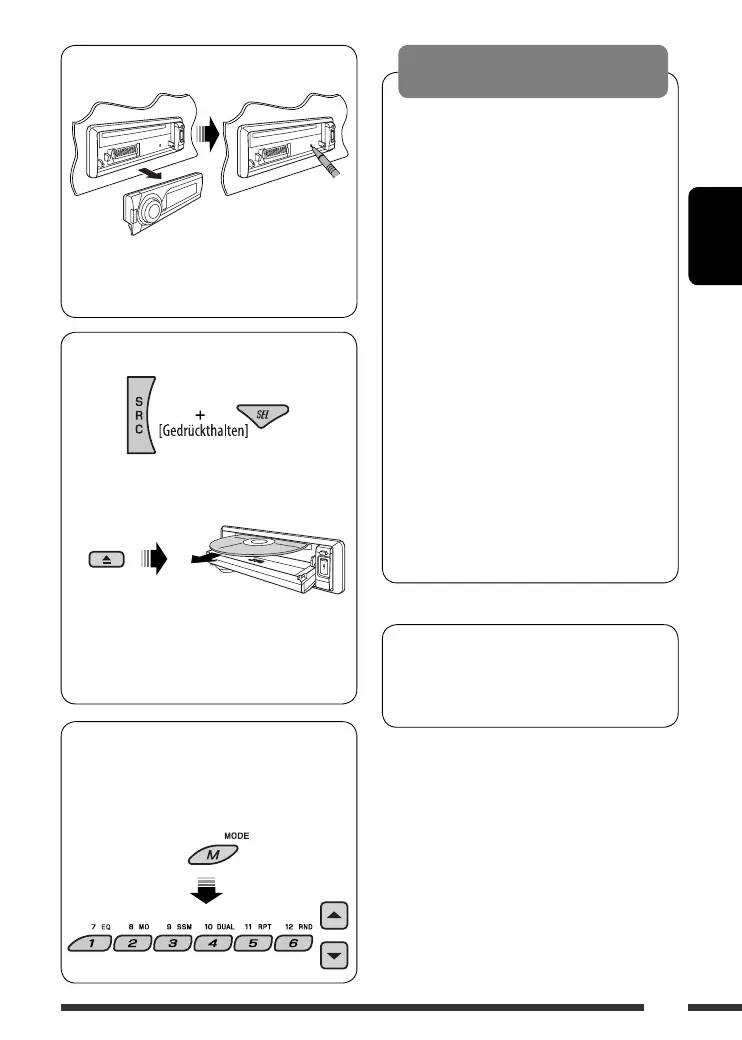 S
R
C
+
SEL
[Gedrückthalten]

MODE
M

7 EQ
8 MO
9 SSM
10 DUAL
11 RPT
12 RND
1
2
3
4
5
6