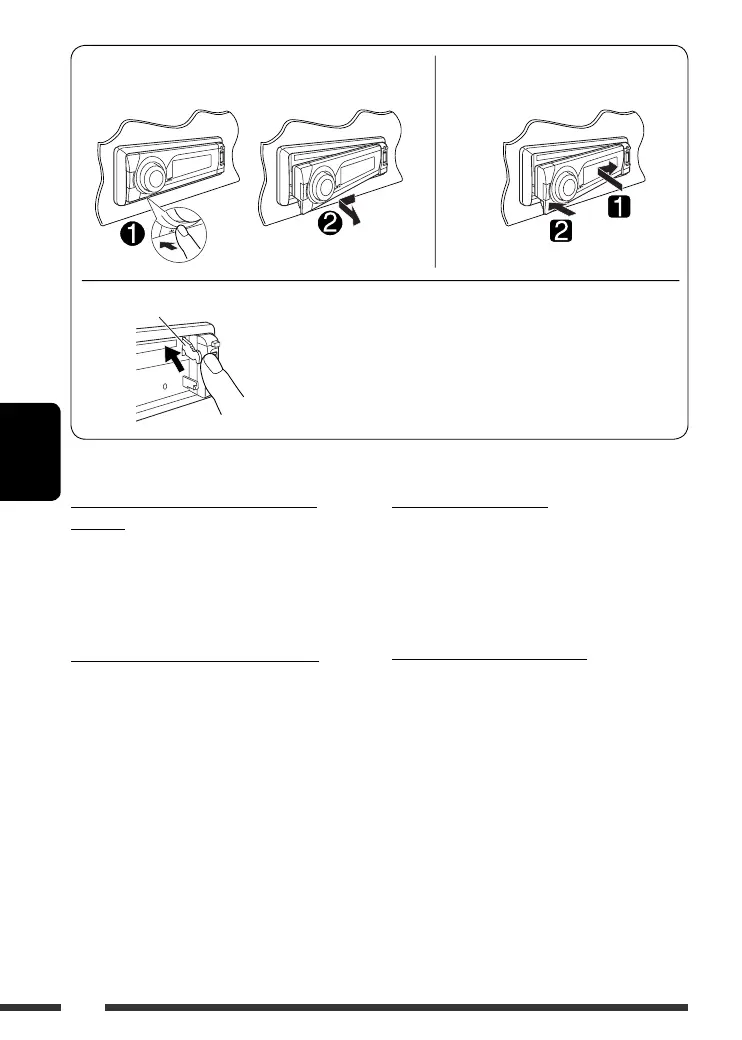 1

2

1

2