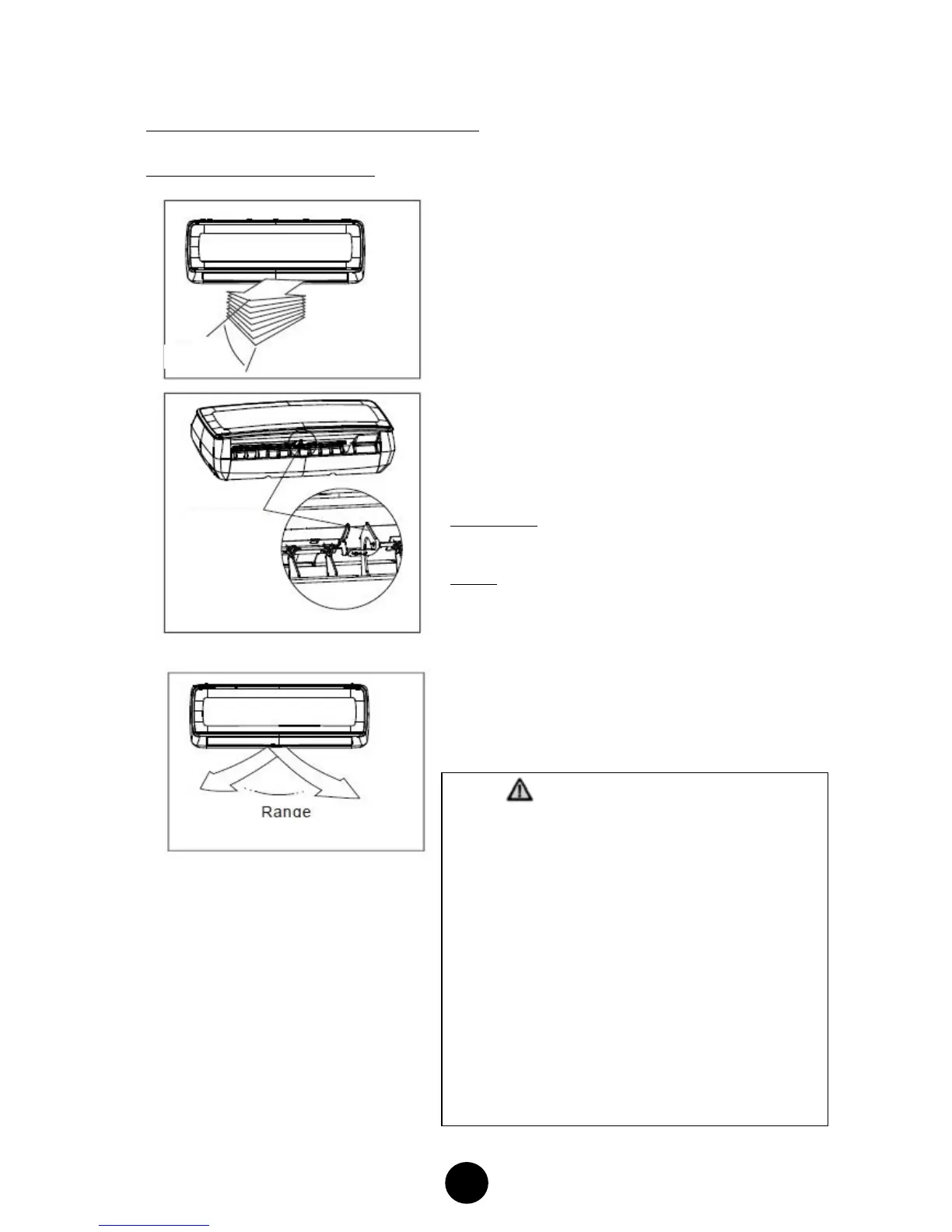 Range