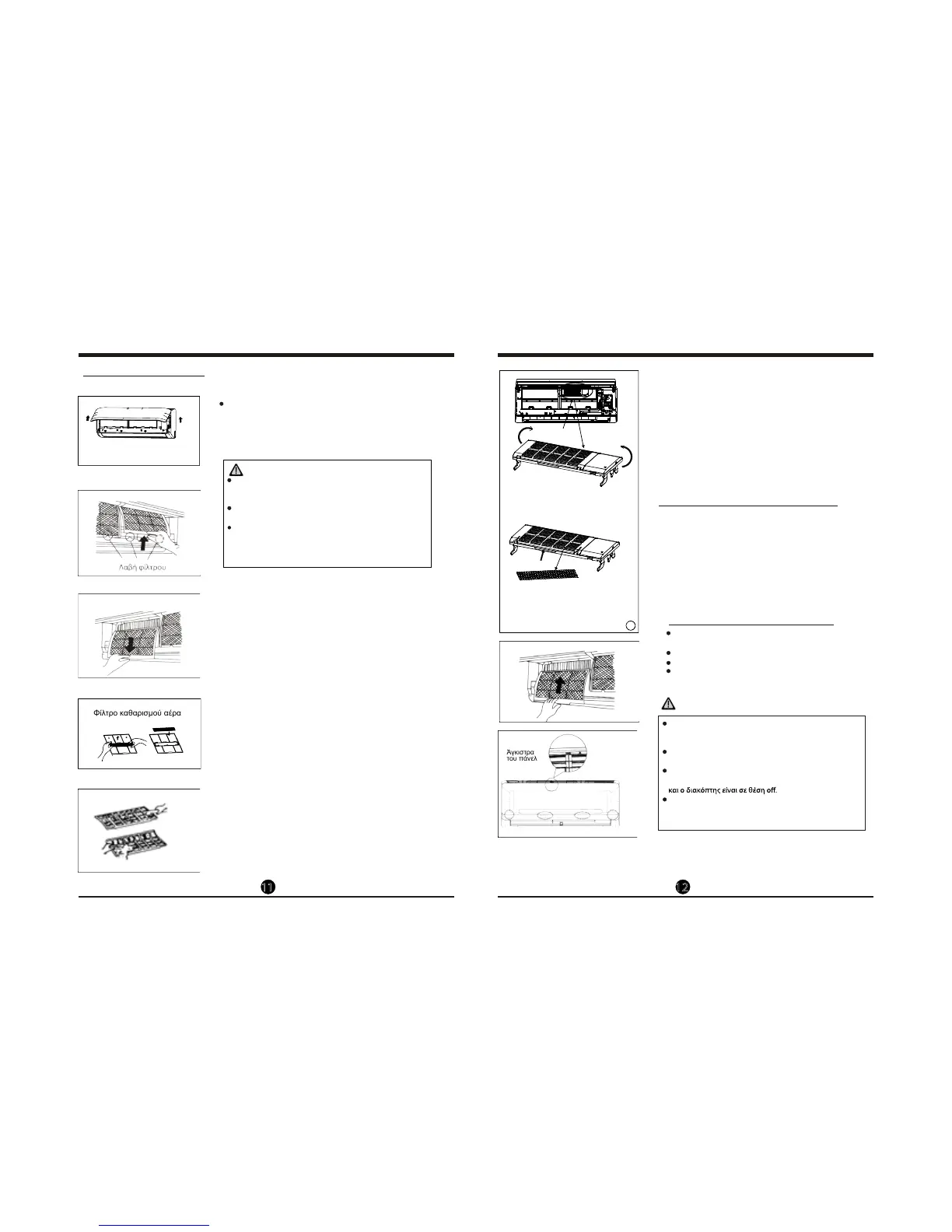 Λαβή φίλτρου

Φίλτρο καθαρισμού αέρα

11

Άγκιστρα του πάνελ

και ο διακόπτης είναι σε θέση off.

12