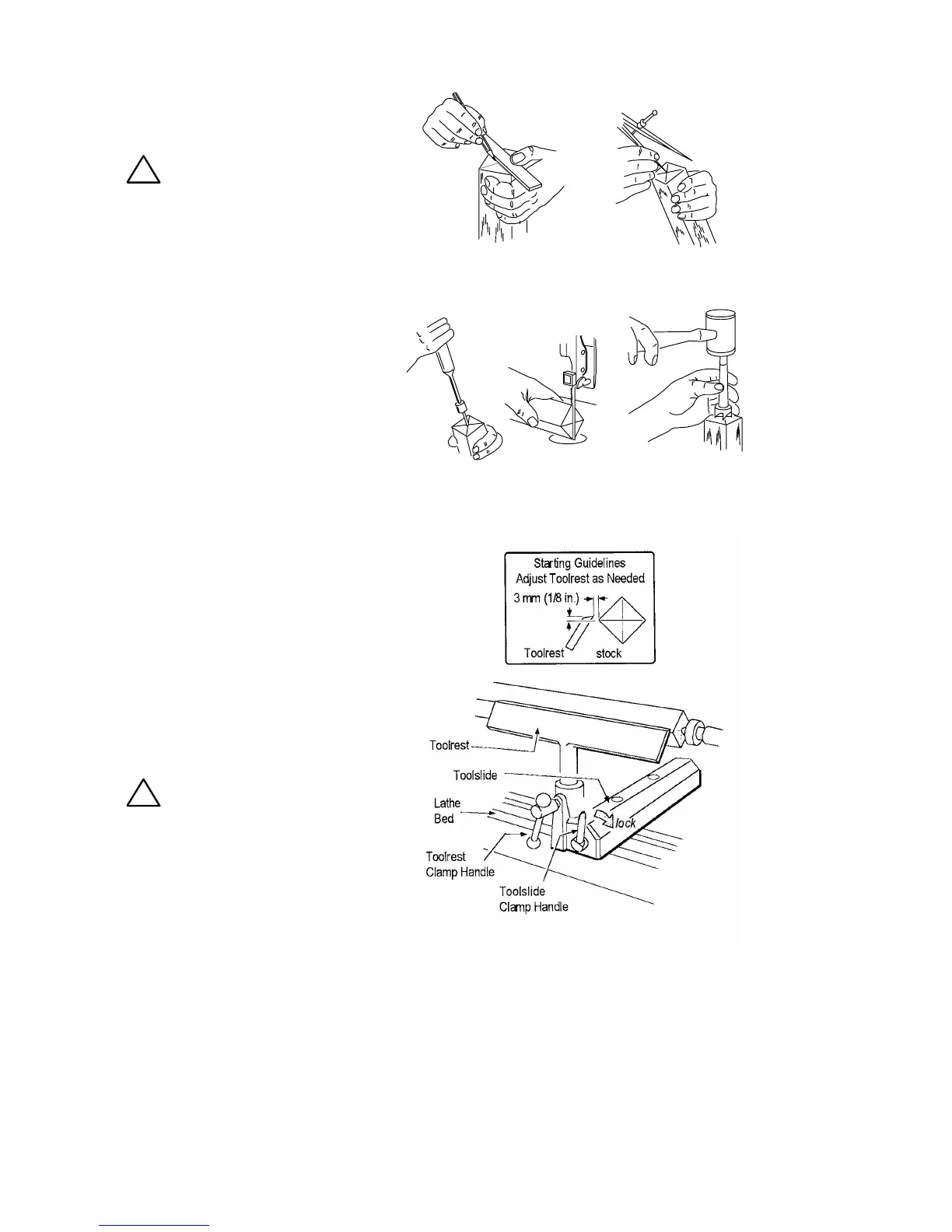 Starting Guidelines
Adjust Toolrest as Needed
3 mm (1/8 in.)
Toolrest
stock

Toolrest
Toolslide
Lathe Bed
lock
Toolrest Clamp Handle
Toolslide Clamp Handle