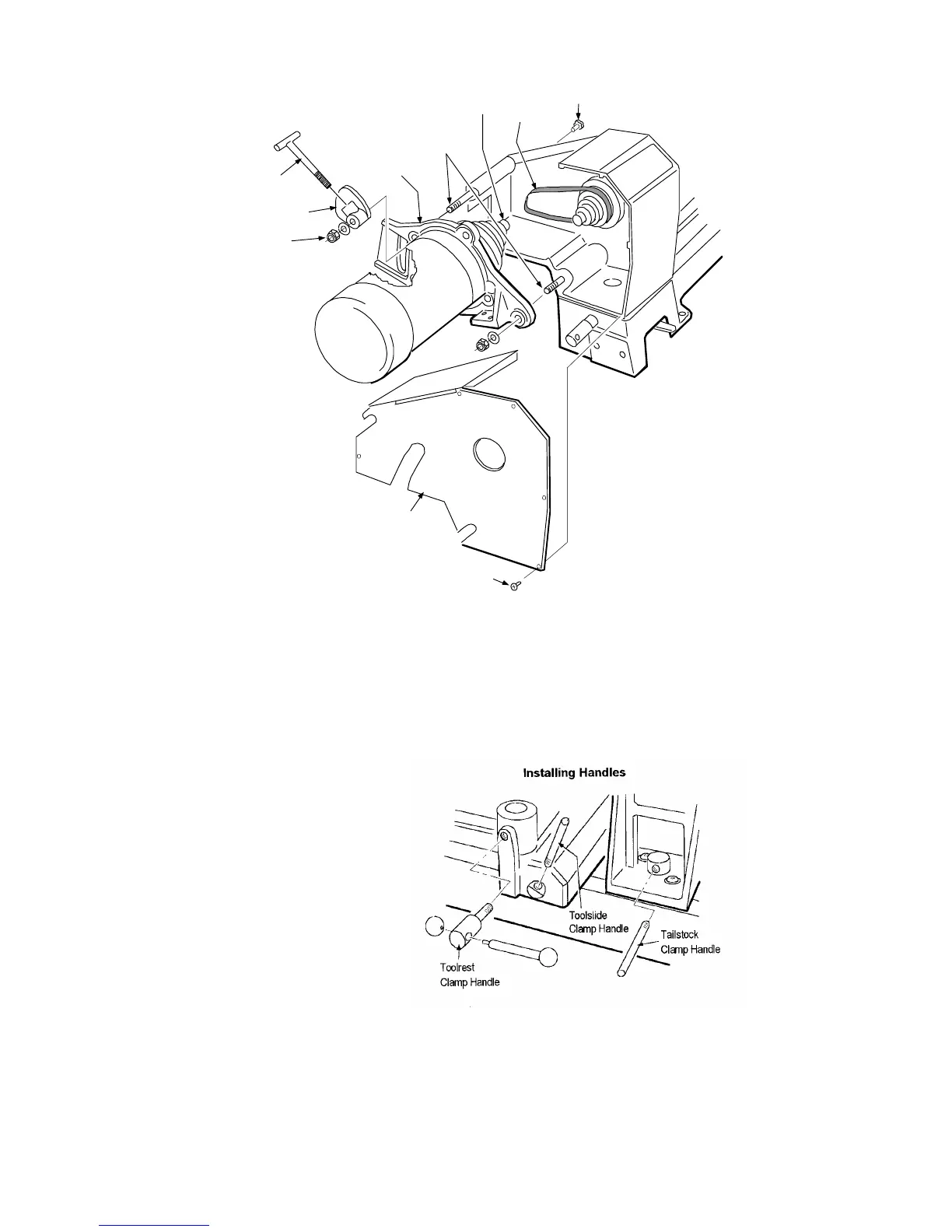 Installing Handles

Toolslide Clamp Handle

Tailstock Clamp Handle

Toolrest Clamp Handle