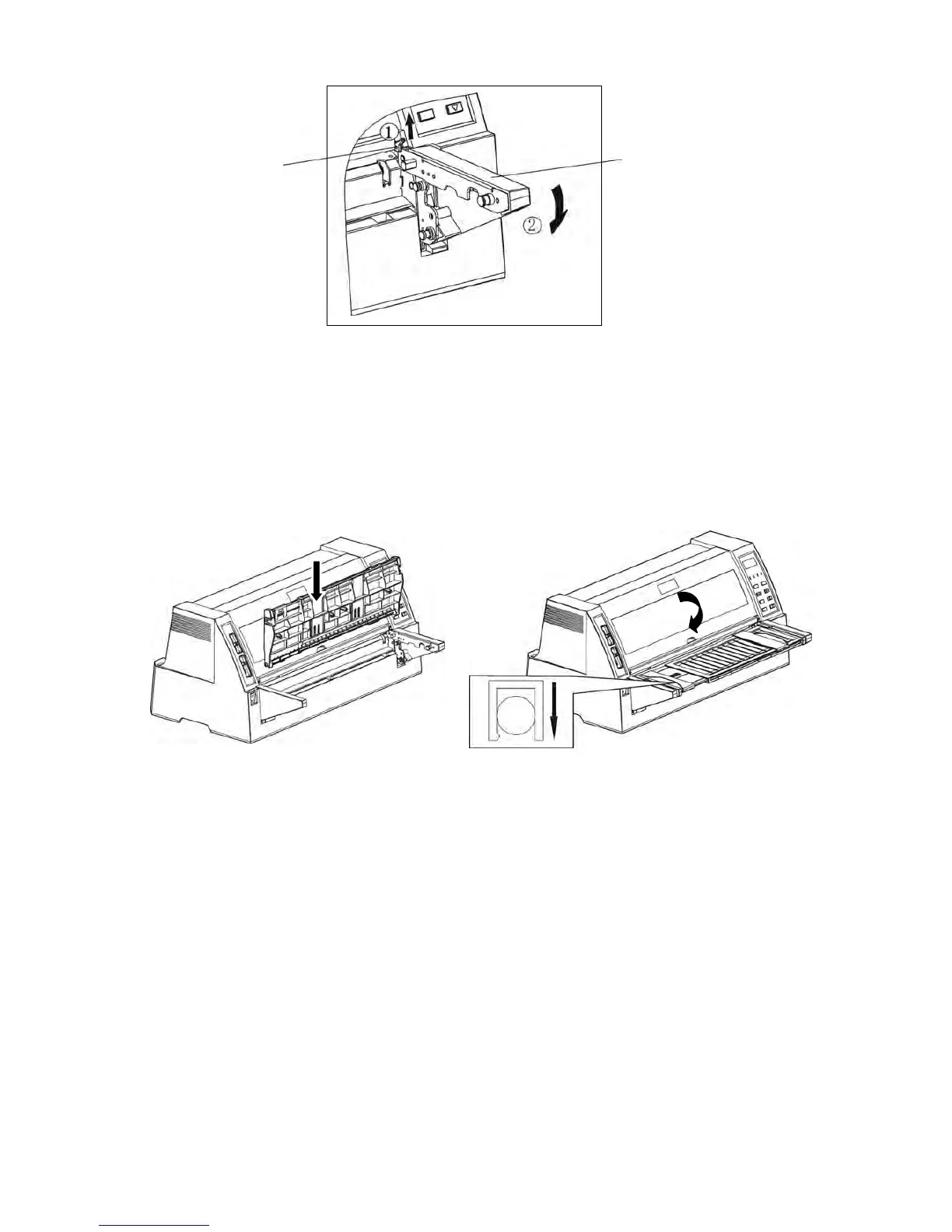 ①
②