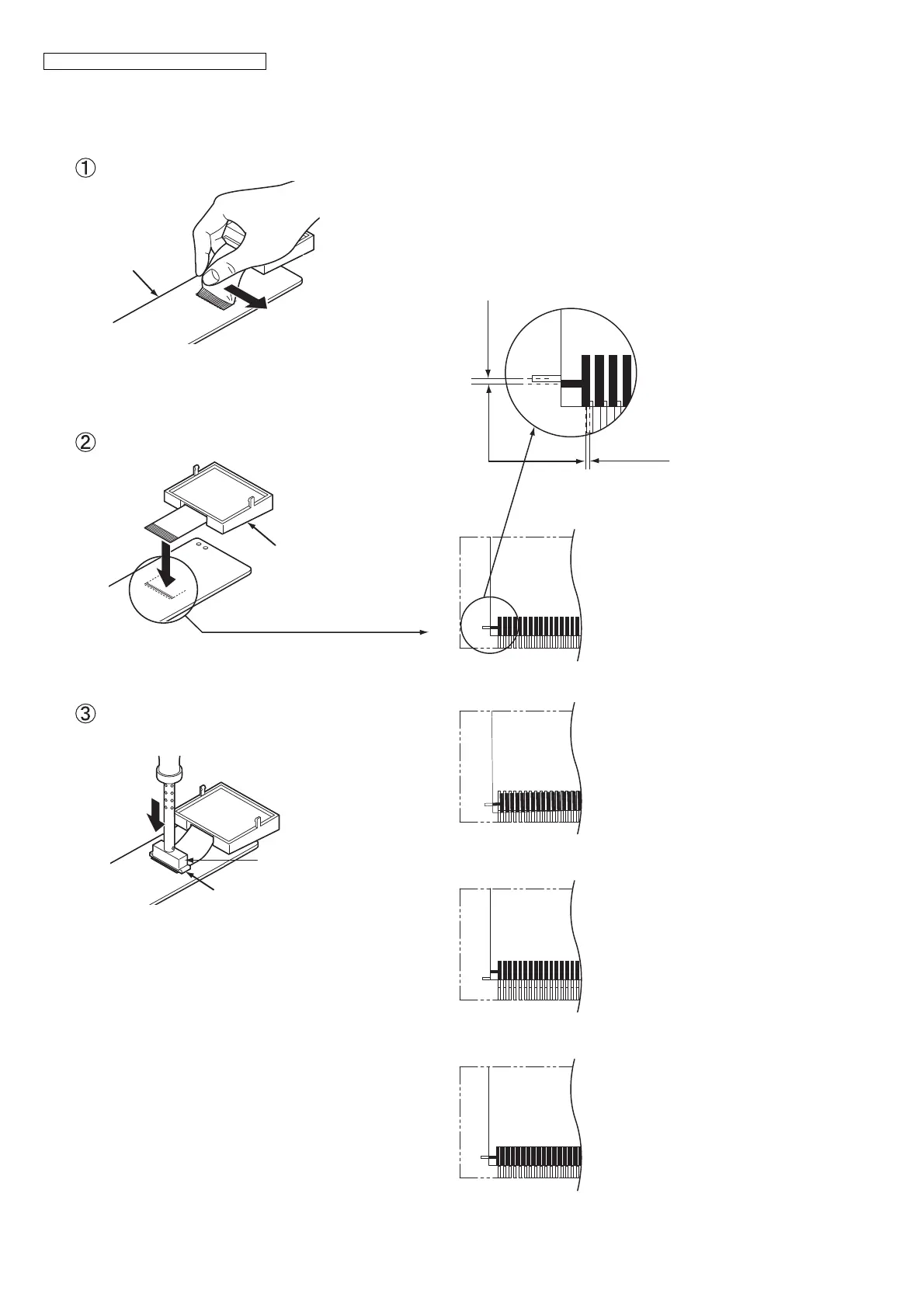 ①

②

③