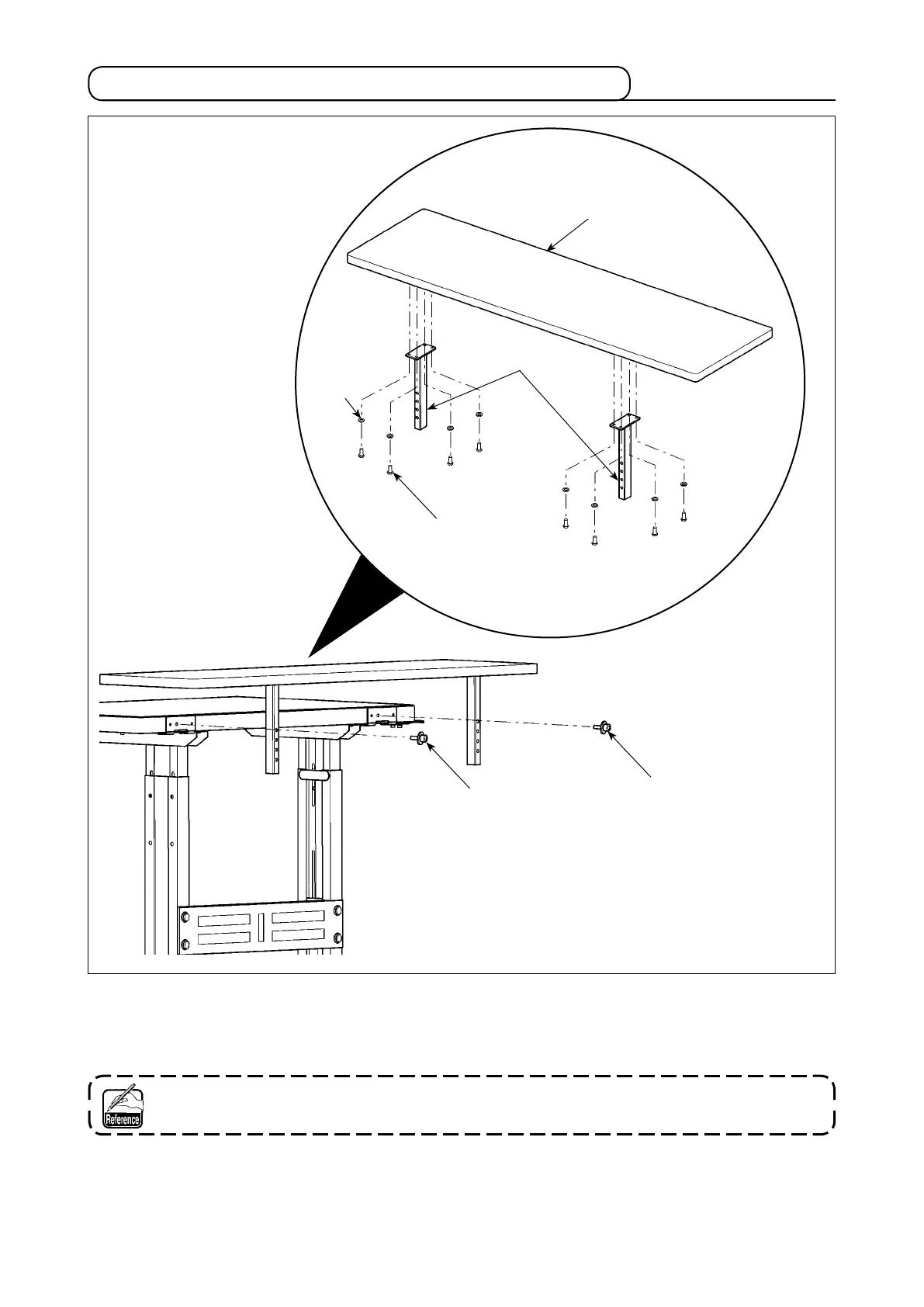 Reference