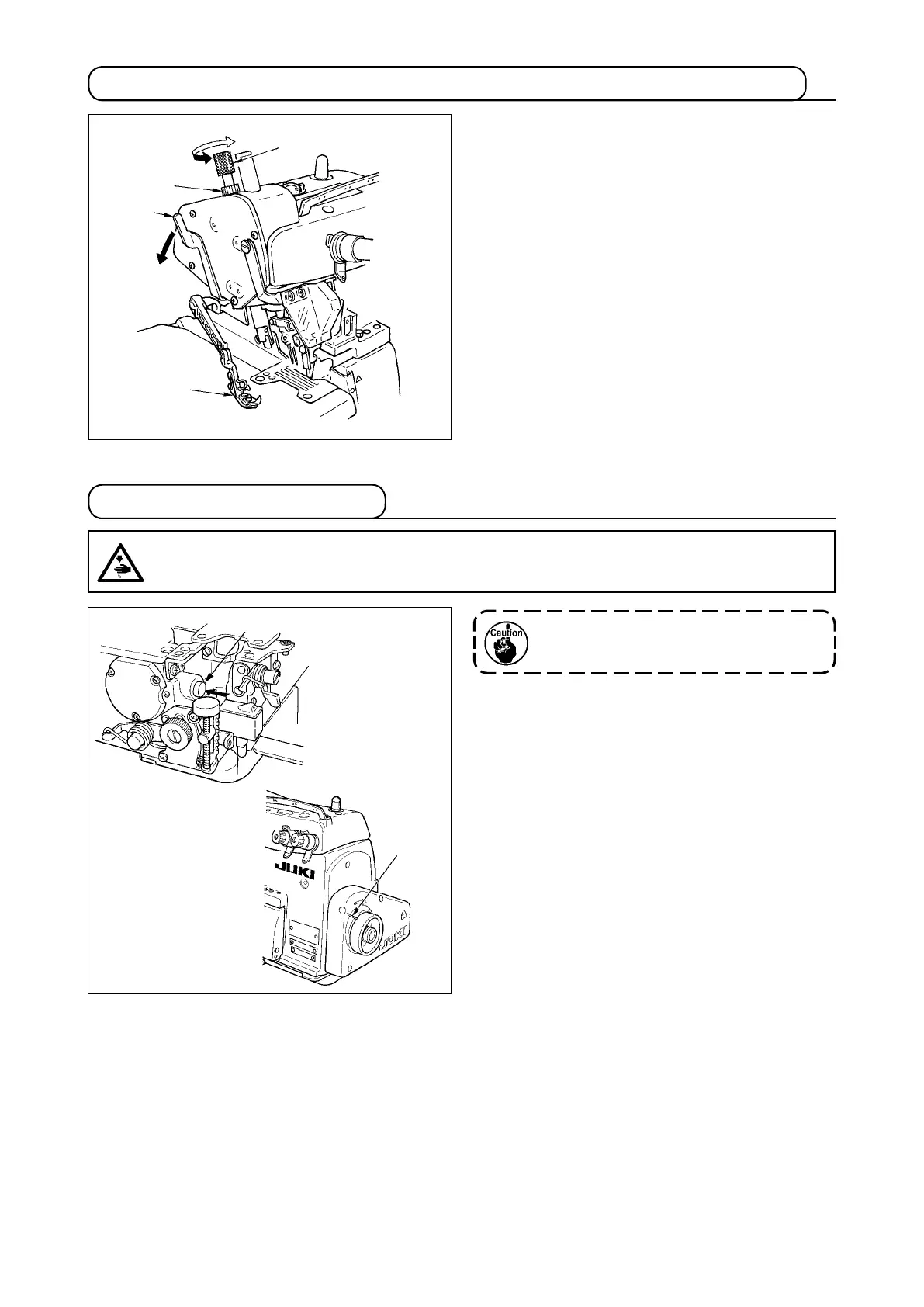 Caution

JUKI

JUKI